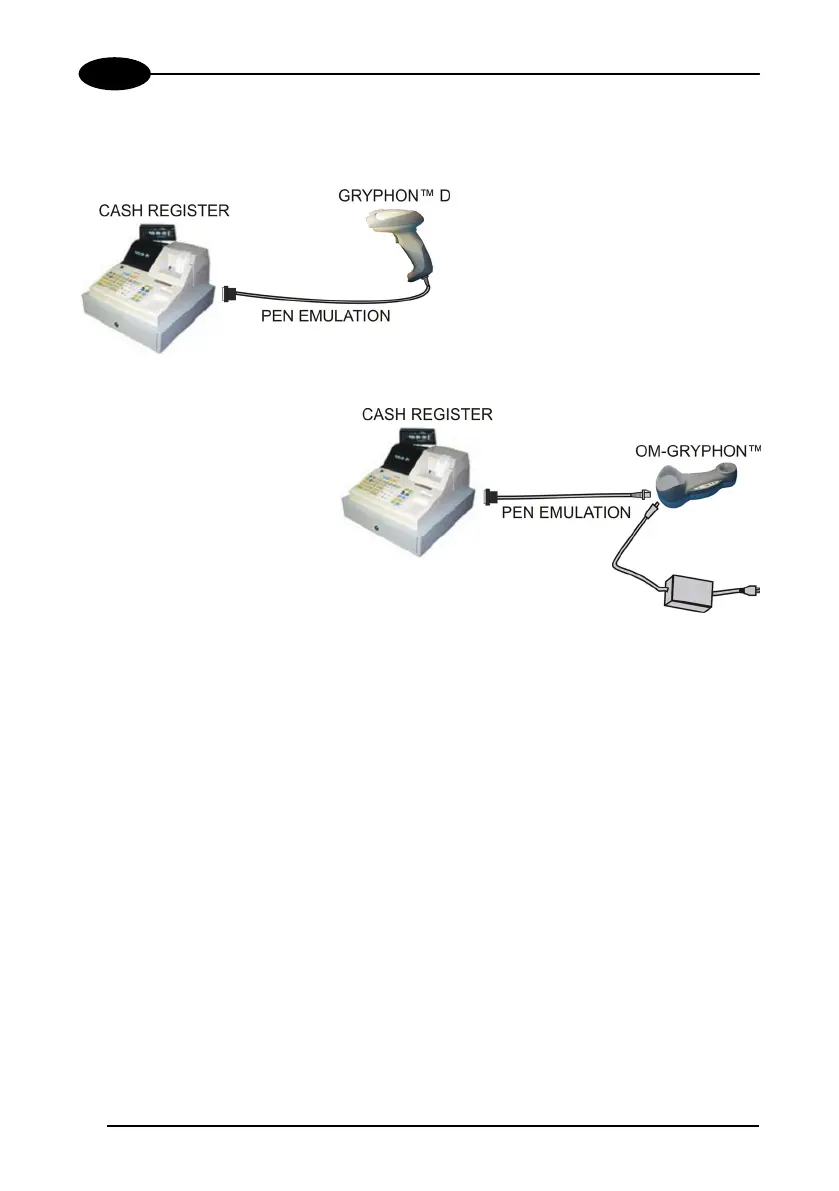 CASH REGISTER

GRYPHON™ D

PEN EMULATION

CASH REGISTER

OM-GRYPHON™

PEN EMULATION