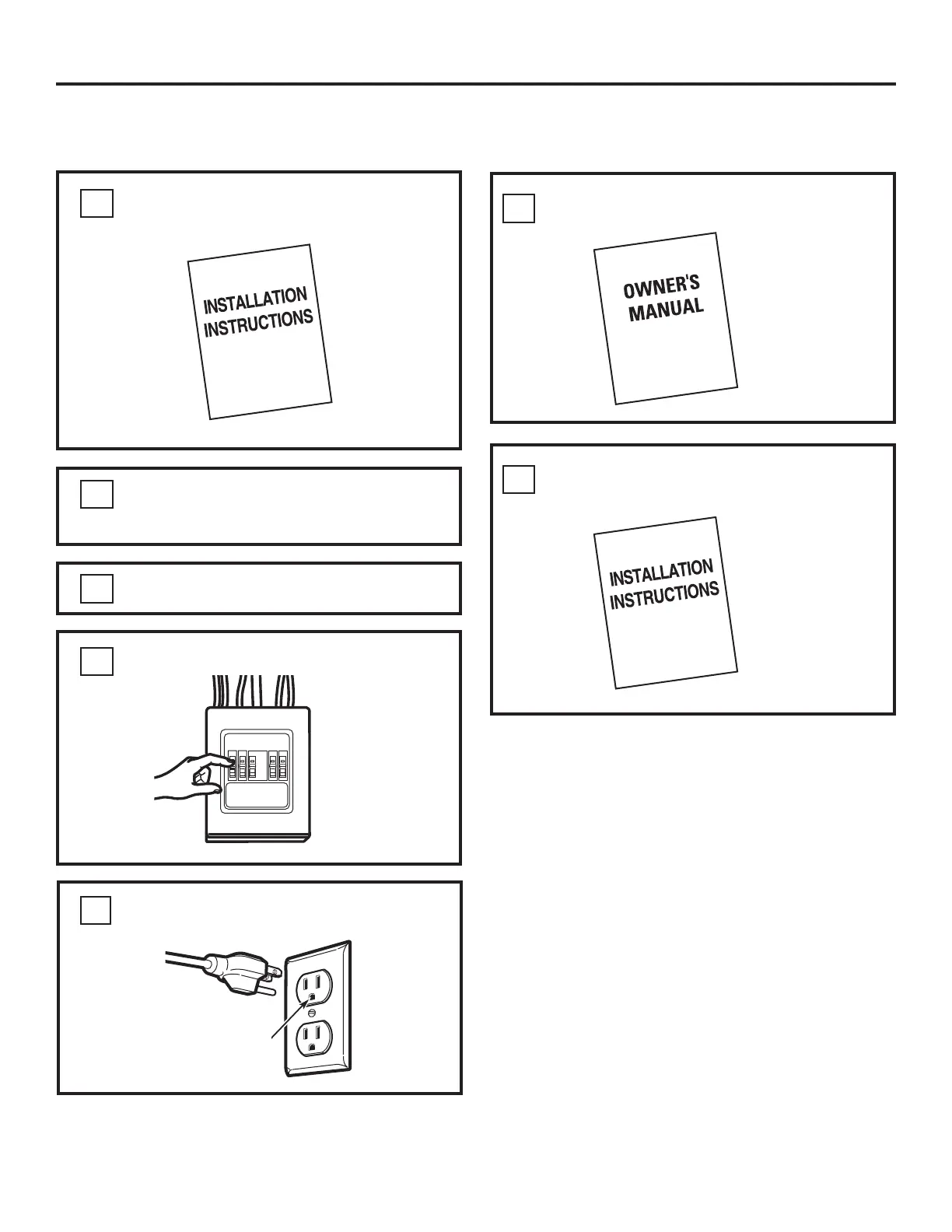 INSTALLATION INSTRUCTIONS

OWNER'S MANUAL

INSTALLATION INSTRUCTIONS