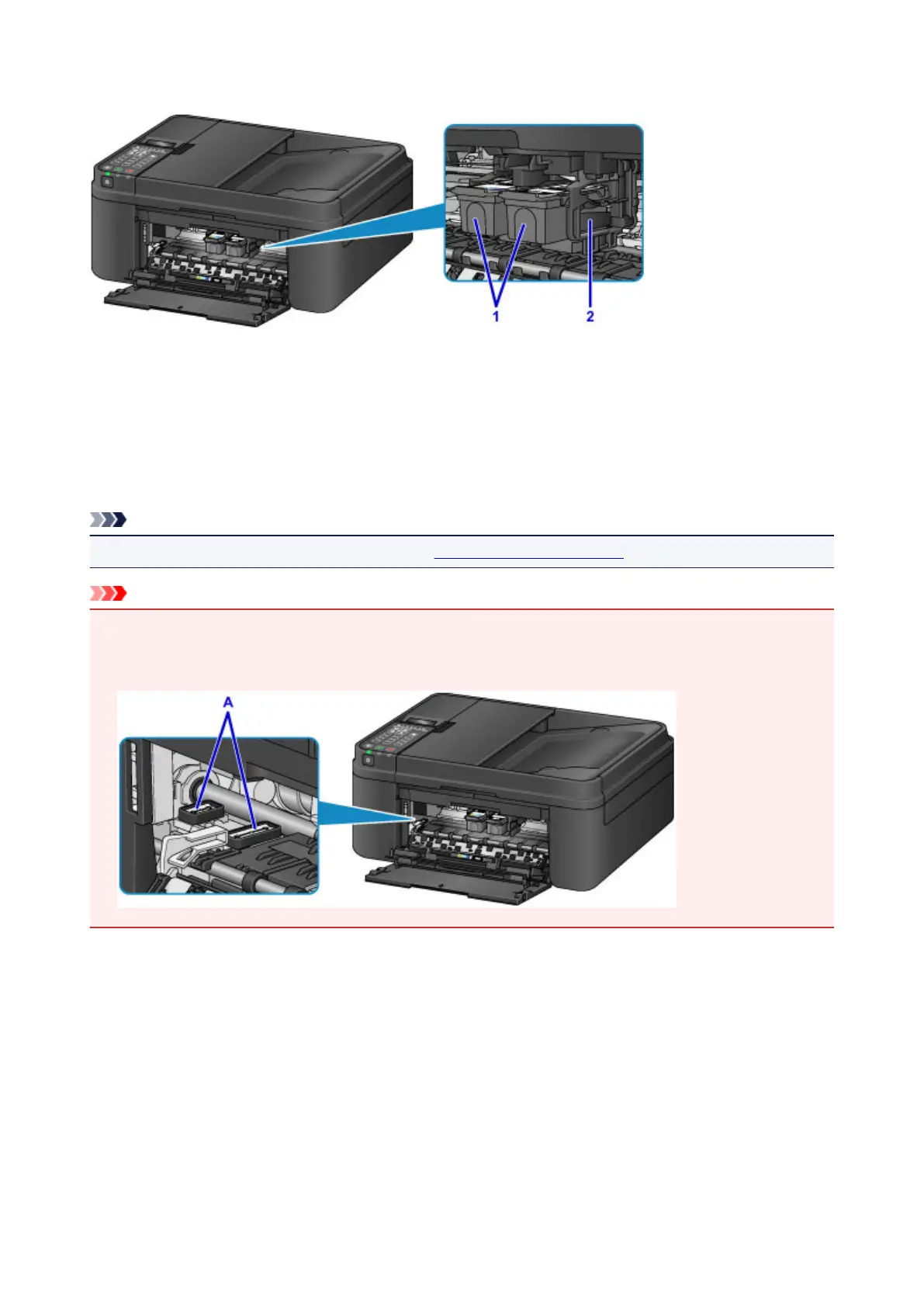 1

2

A