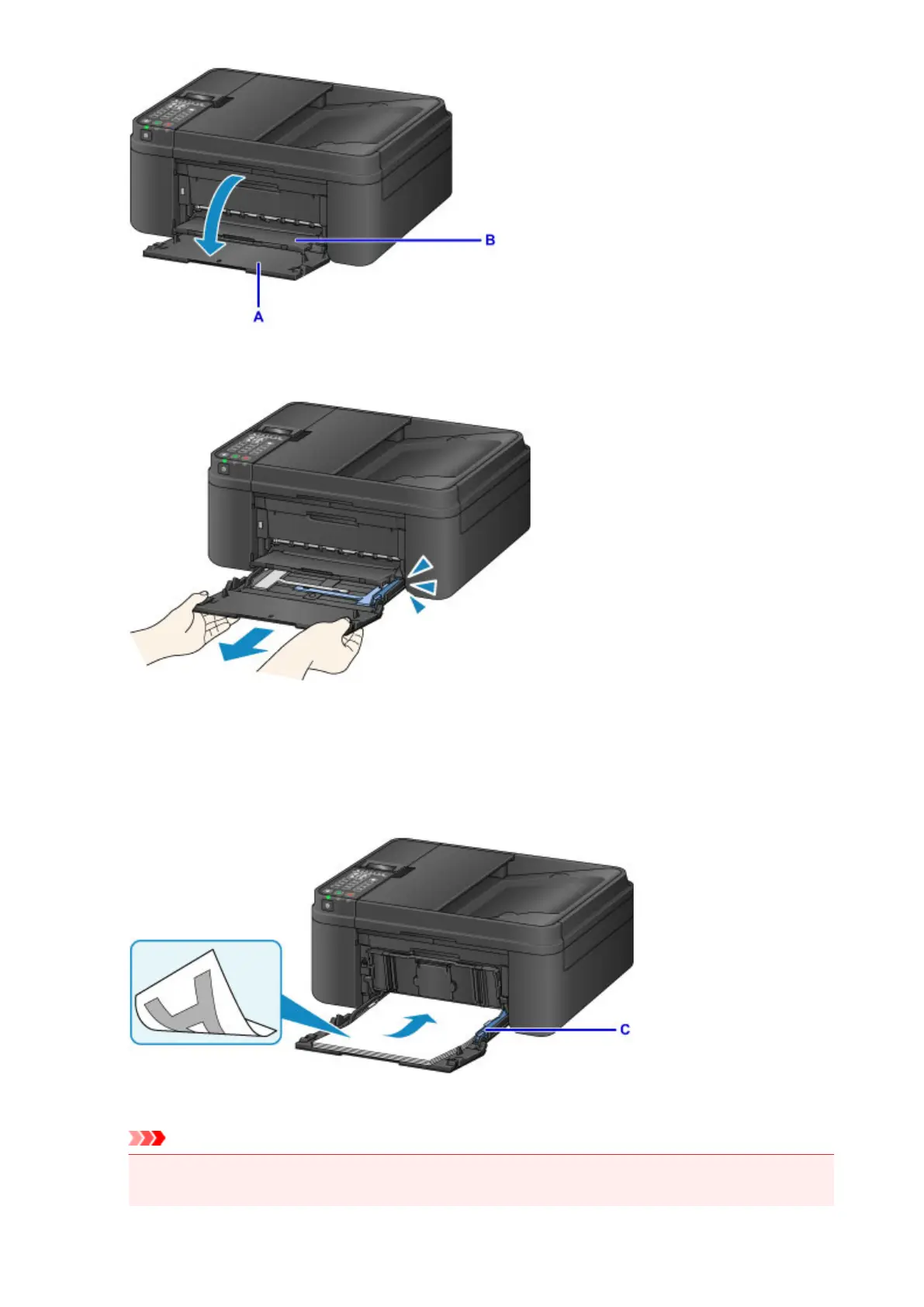 B

A

C