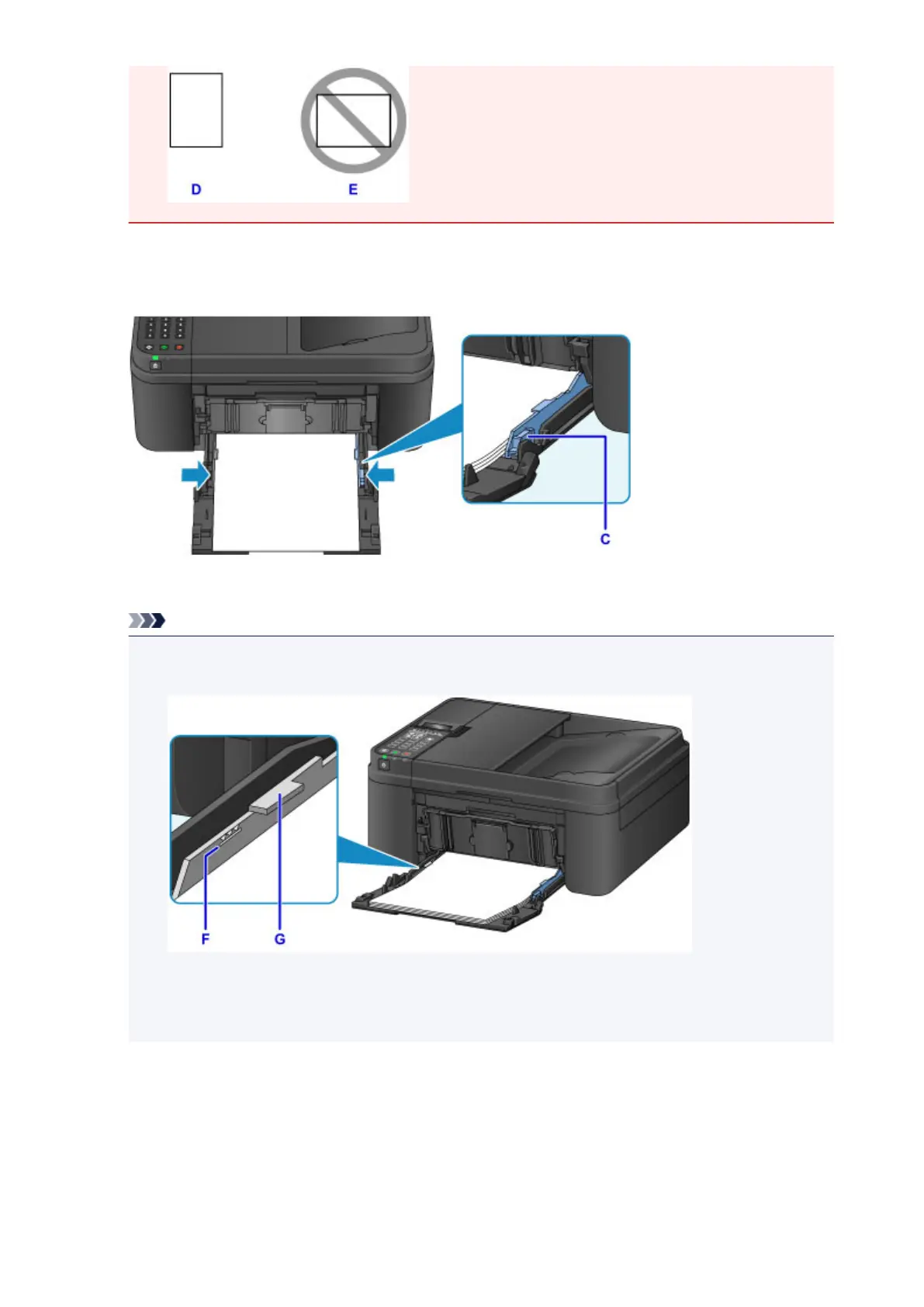 D

E

C

F

G