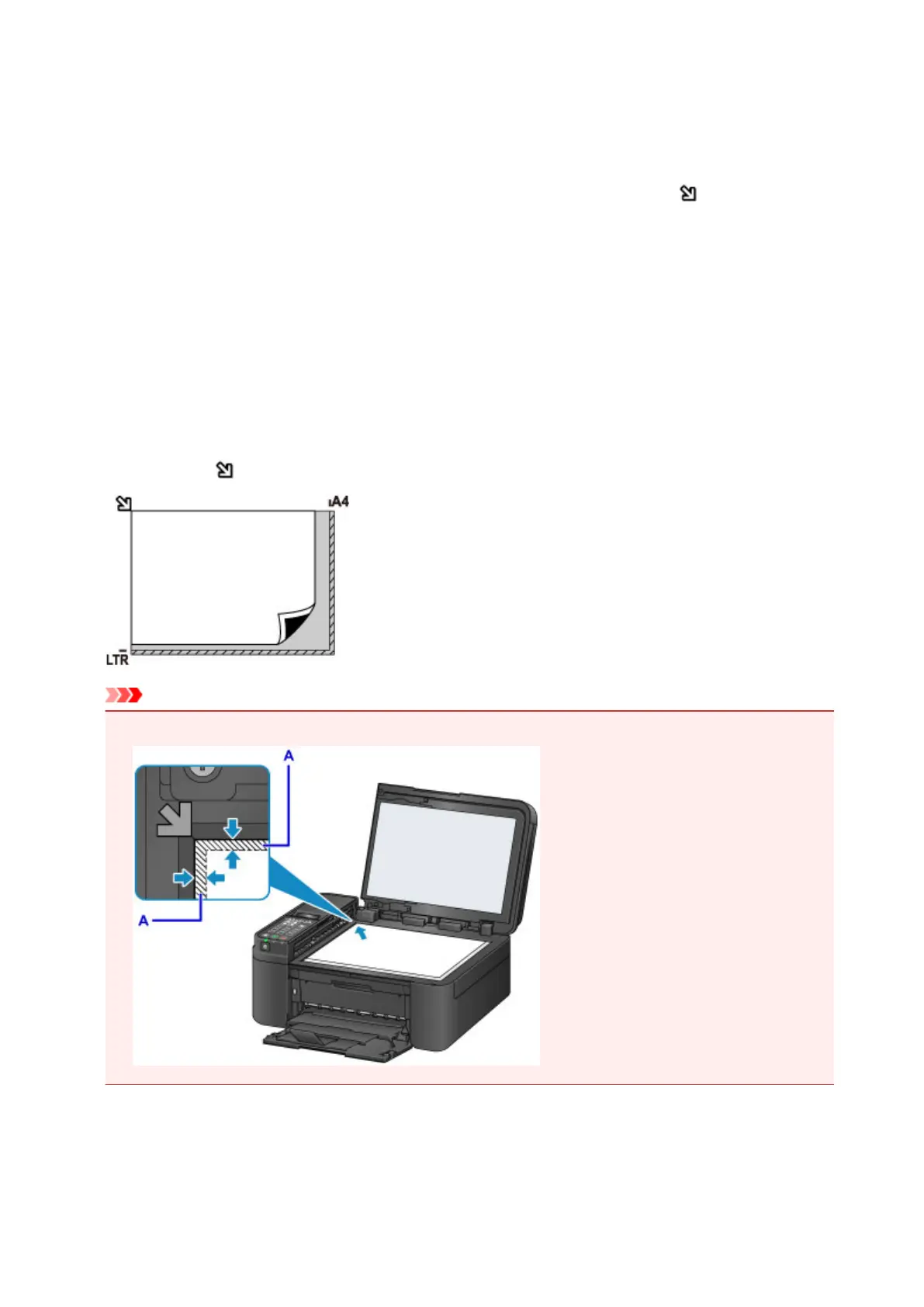 A4

LTR

A

A