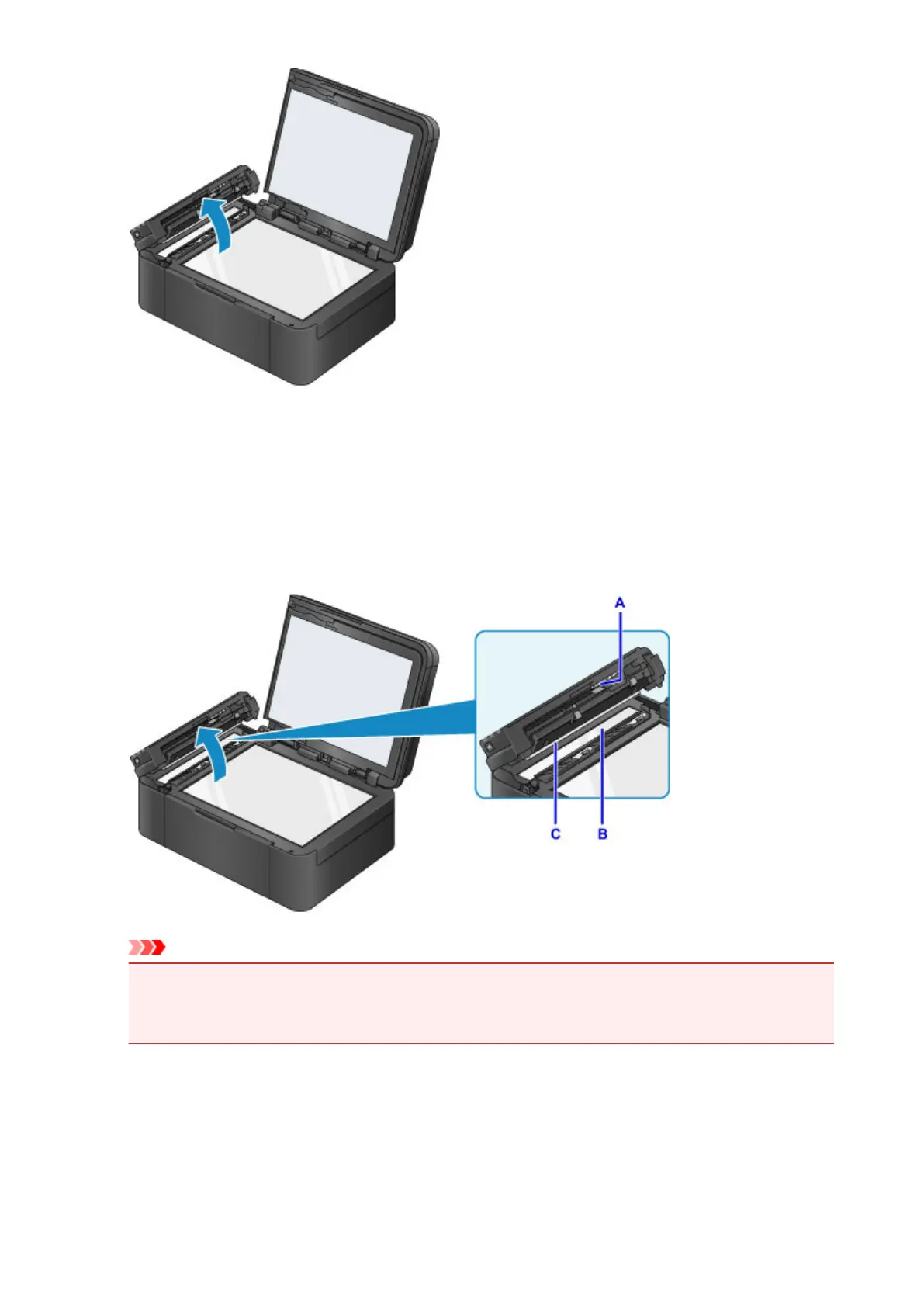 A

C B