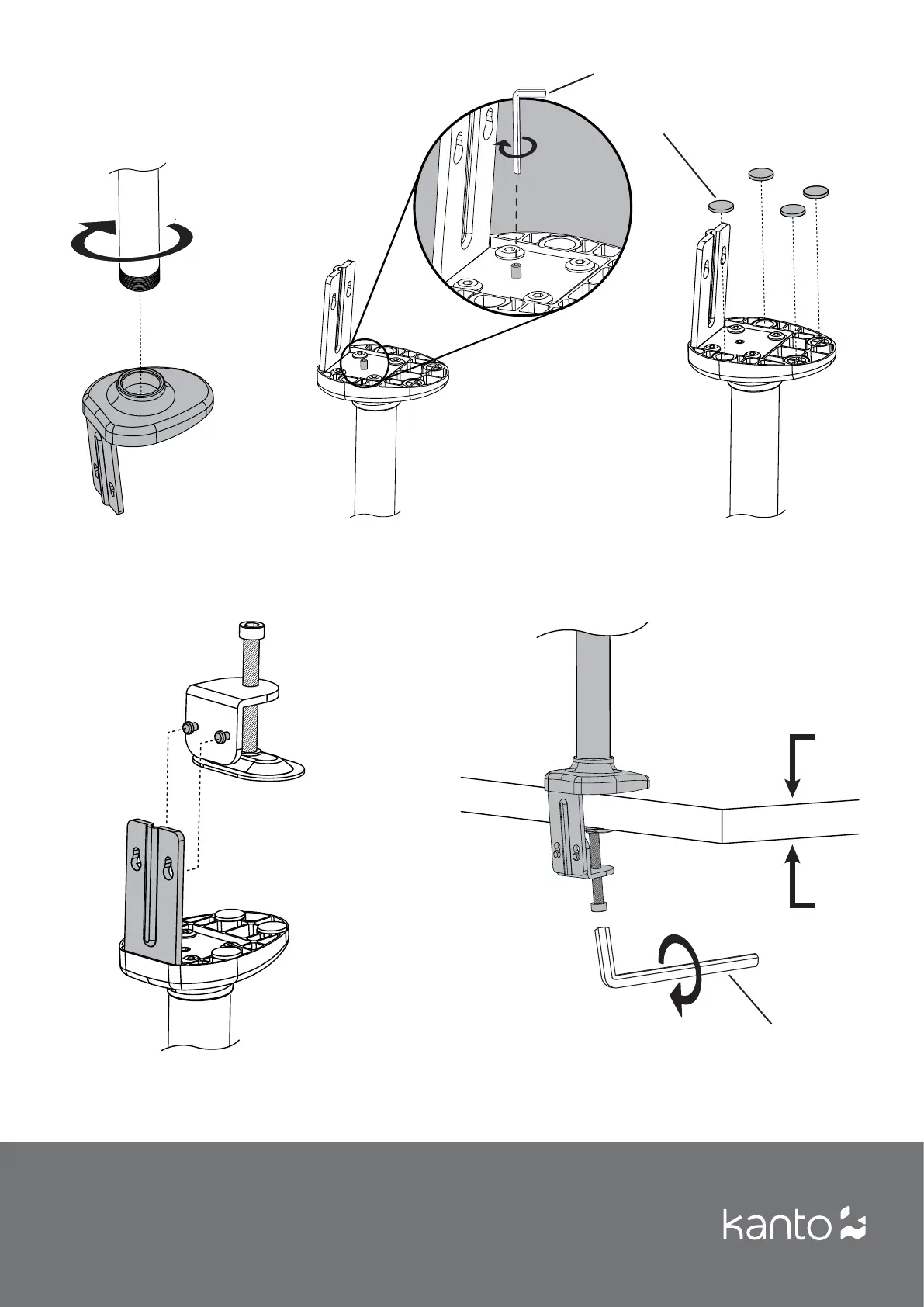 kanto