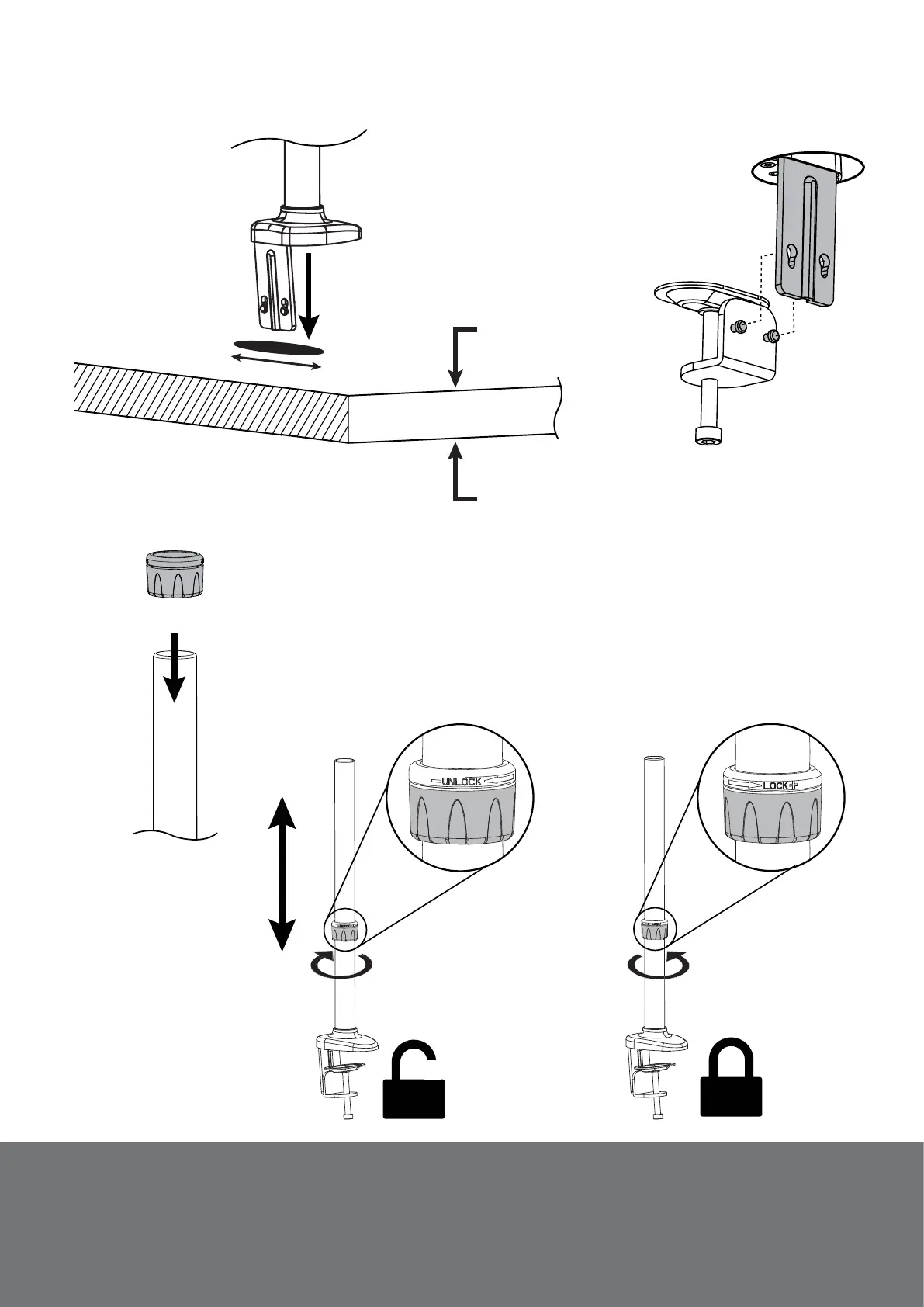 UNLOCK

LOCK