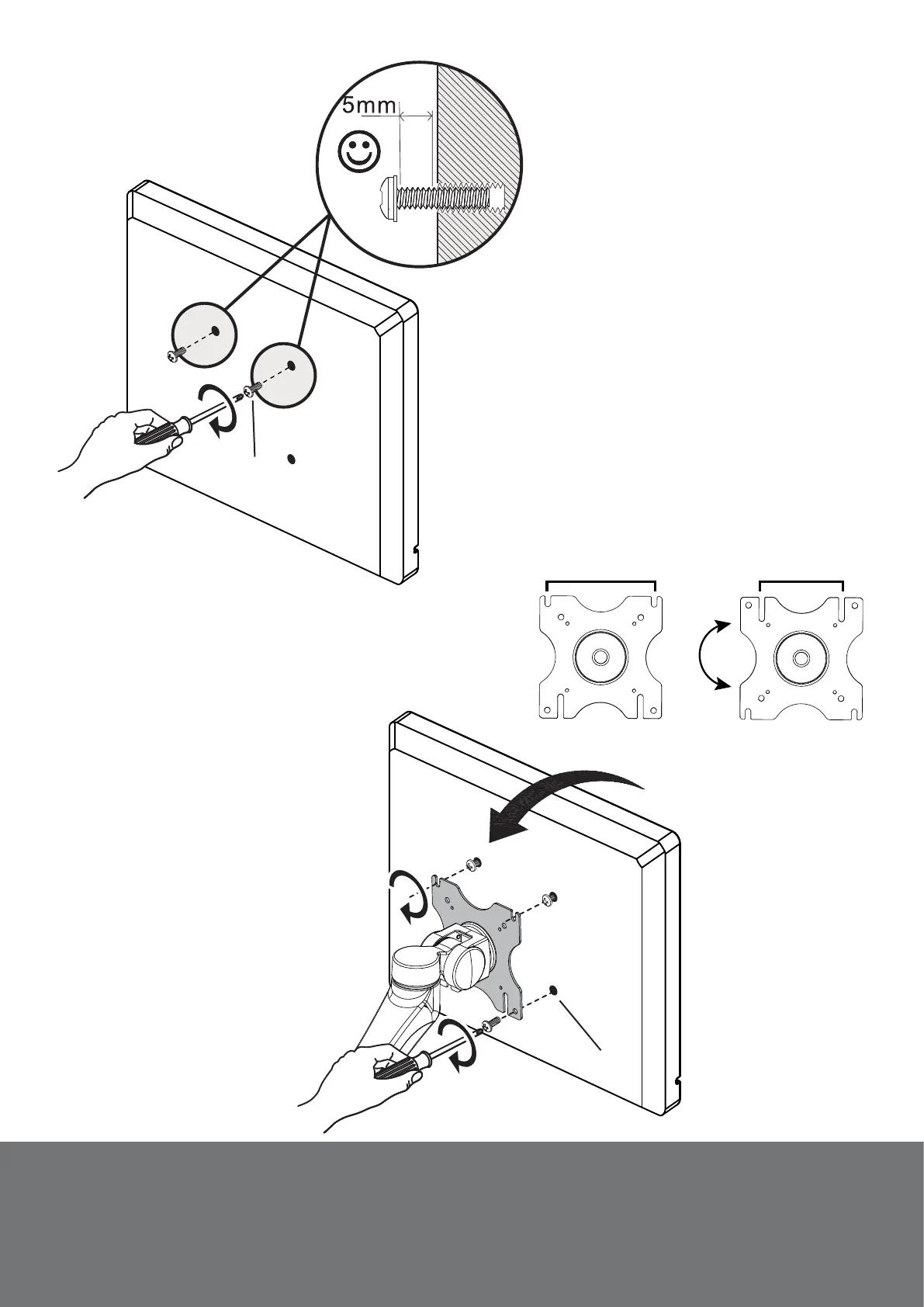 5mm