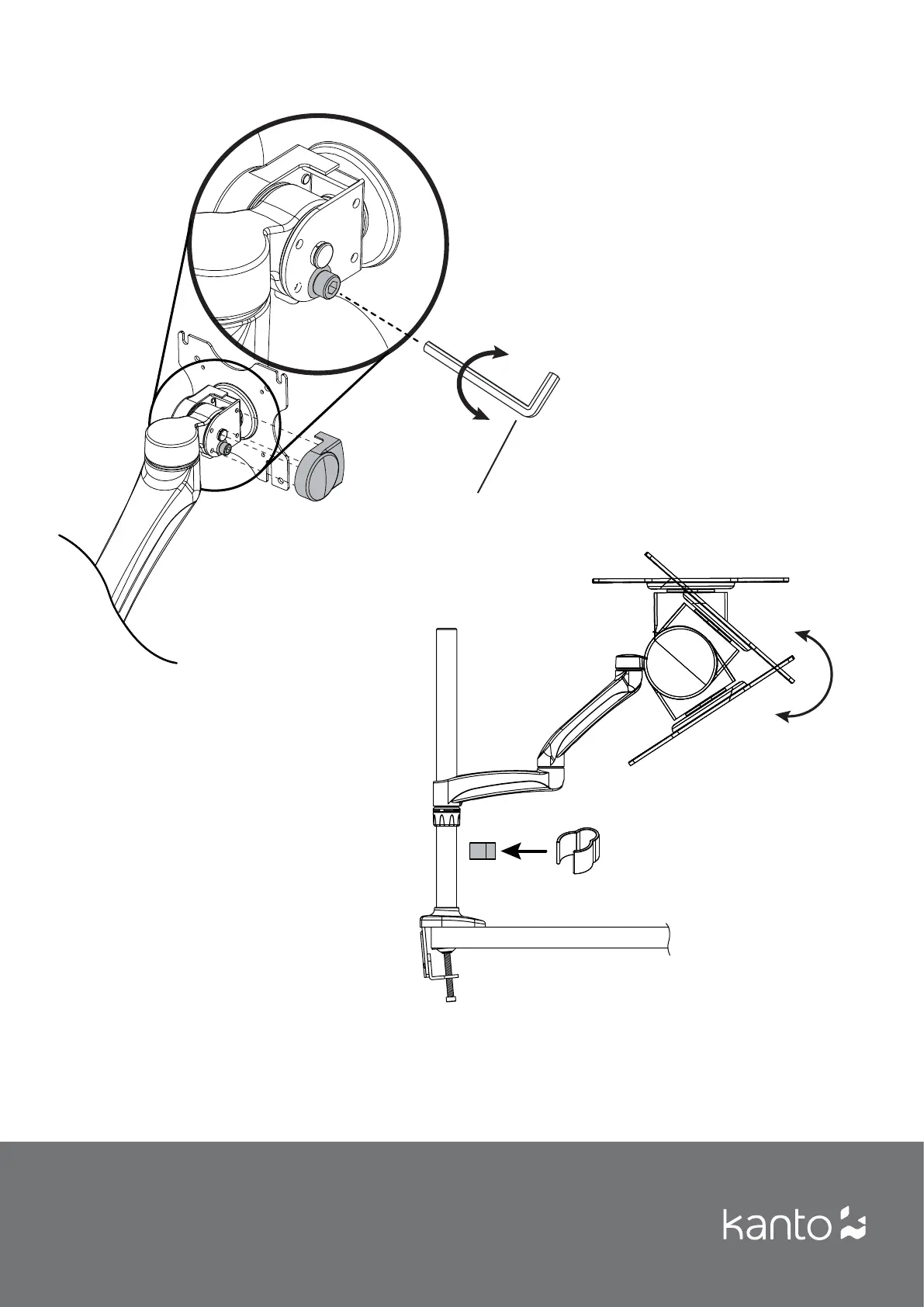 kanto