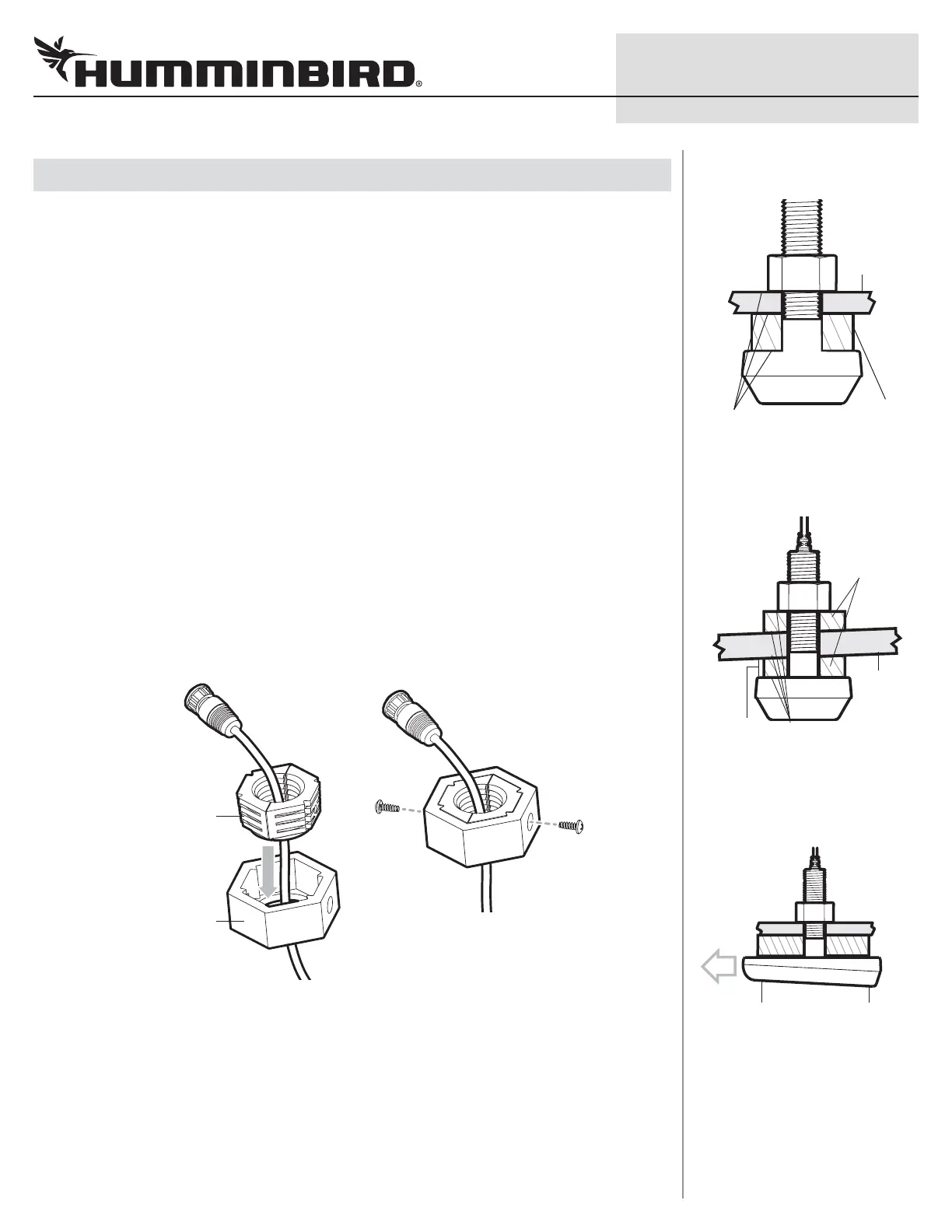 HUMMINBIRD®