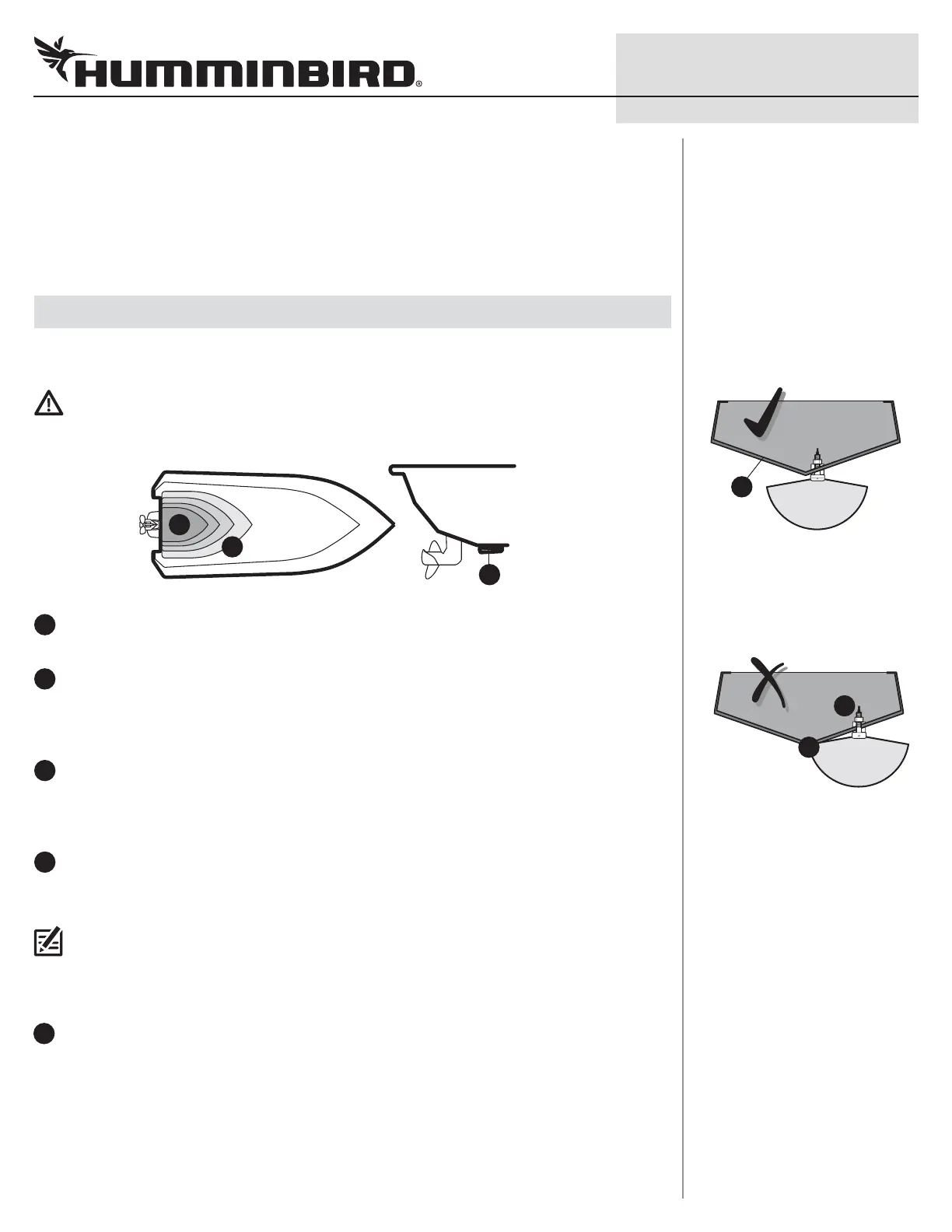 HUMMINBIRD®