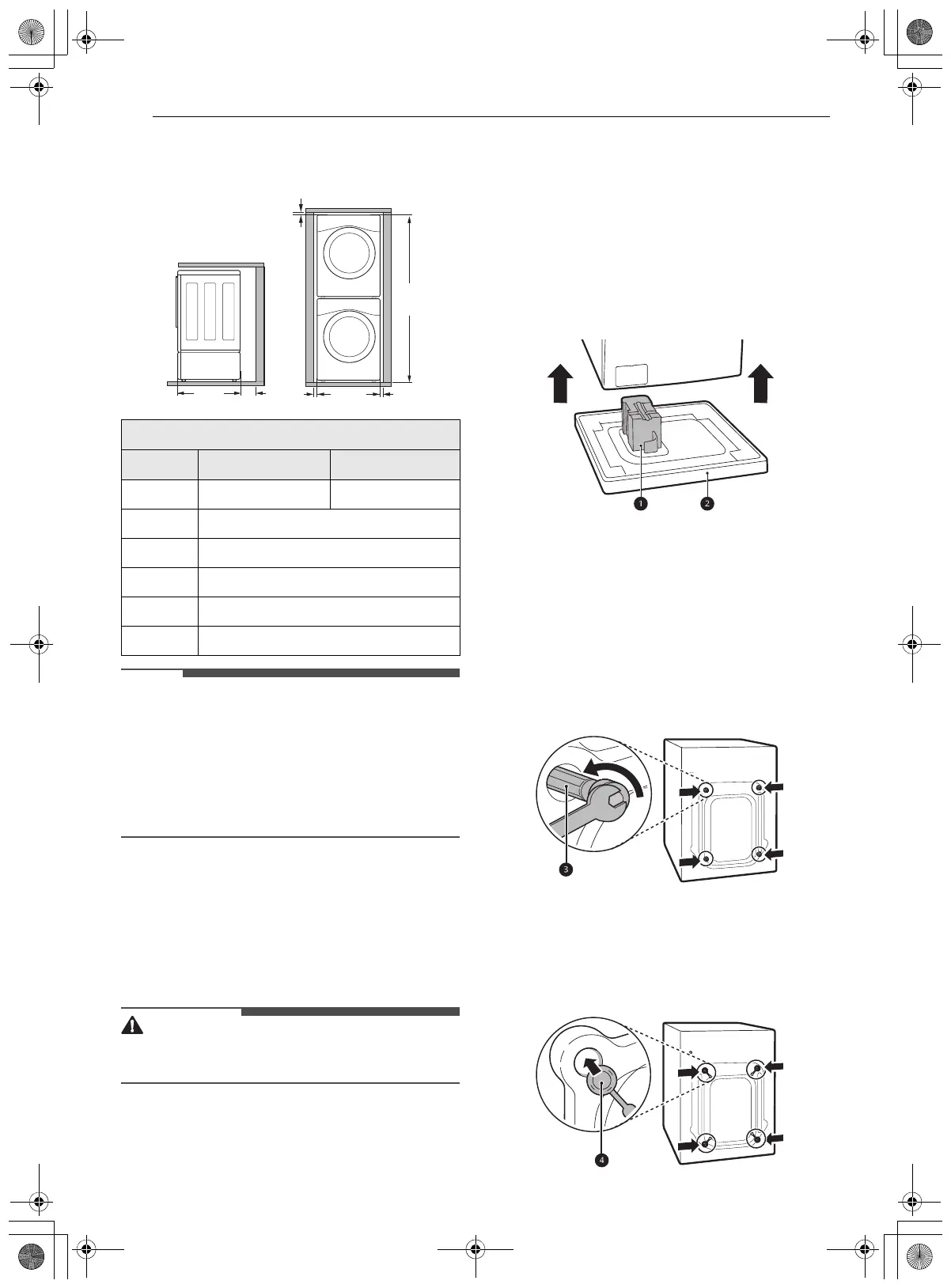 1

2

3

4