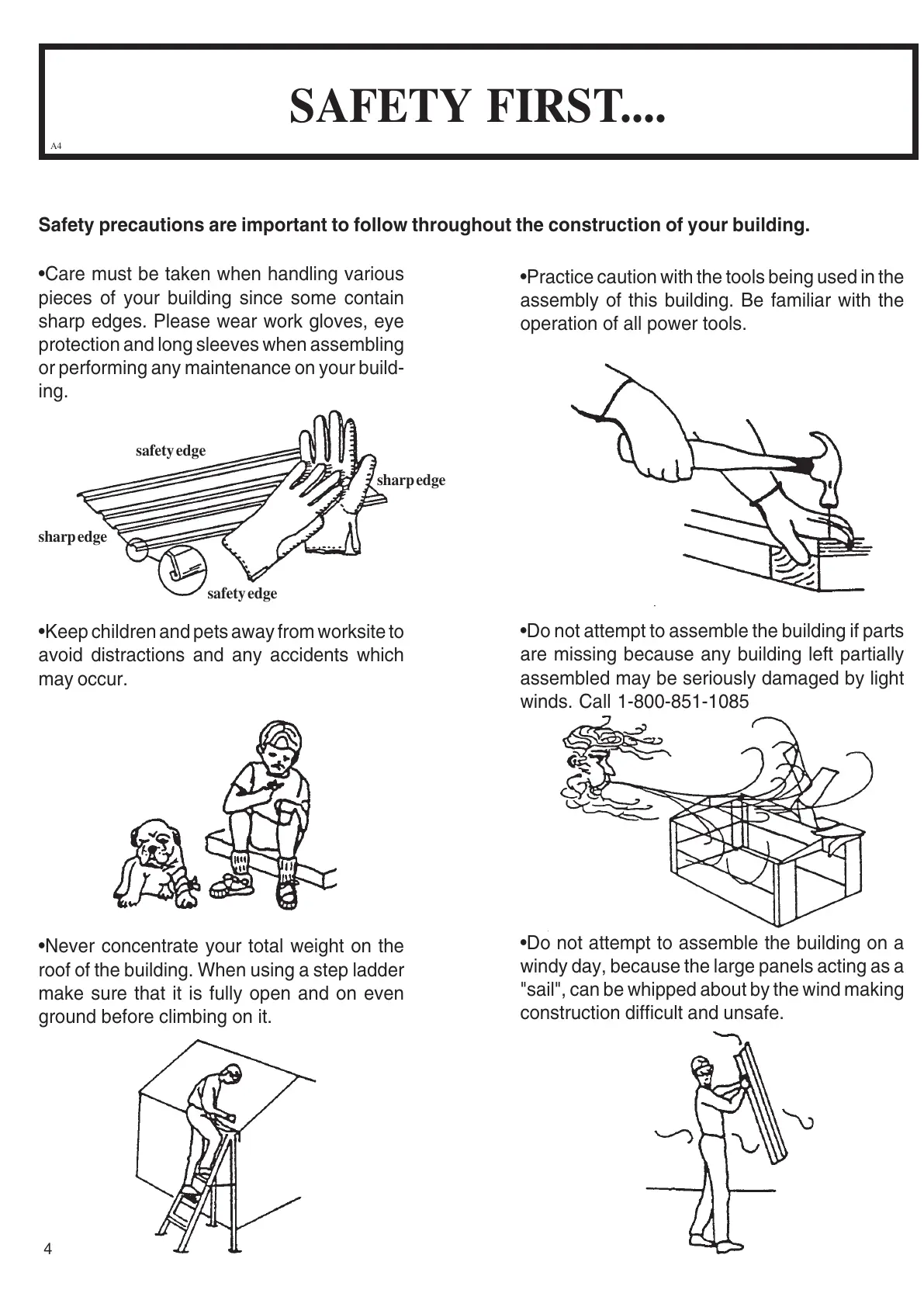 SAFETY FIRST....

A4

Safety precautions are important to follow throughout the construction of your building.

•Care must be taken when handling various pieces of your building since some contain sharp edges. Please wear work gloves, eye protection and long sleeves when assembling or performing any maintenance on your building.

safety edge

sharp edge

sharp edge

safety edge

•Keep children and pets away from worksite to avoid distractions and any accidents which may occur.

•Never concentrate your total weight on the roof of the building. When using a step ladder make sure that it is fully open and on even ground before climbing on it.

•Practice caution with the tools being used in the assembly of this building. Be familiar with the operation of all power tools.

•Do not attempt to assemble the building if parts are missing because any building left partially assembled may be seriously damaged by light winds. Call 1-800-851-1085

•Do not attempt to assemble the building on a windy day, because the large panels acting as a "sail", can be whipped about by the wind making construction difficult and unsafe.

4