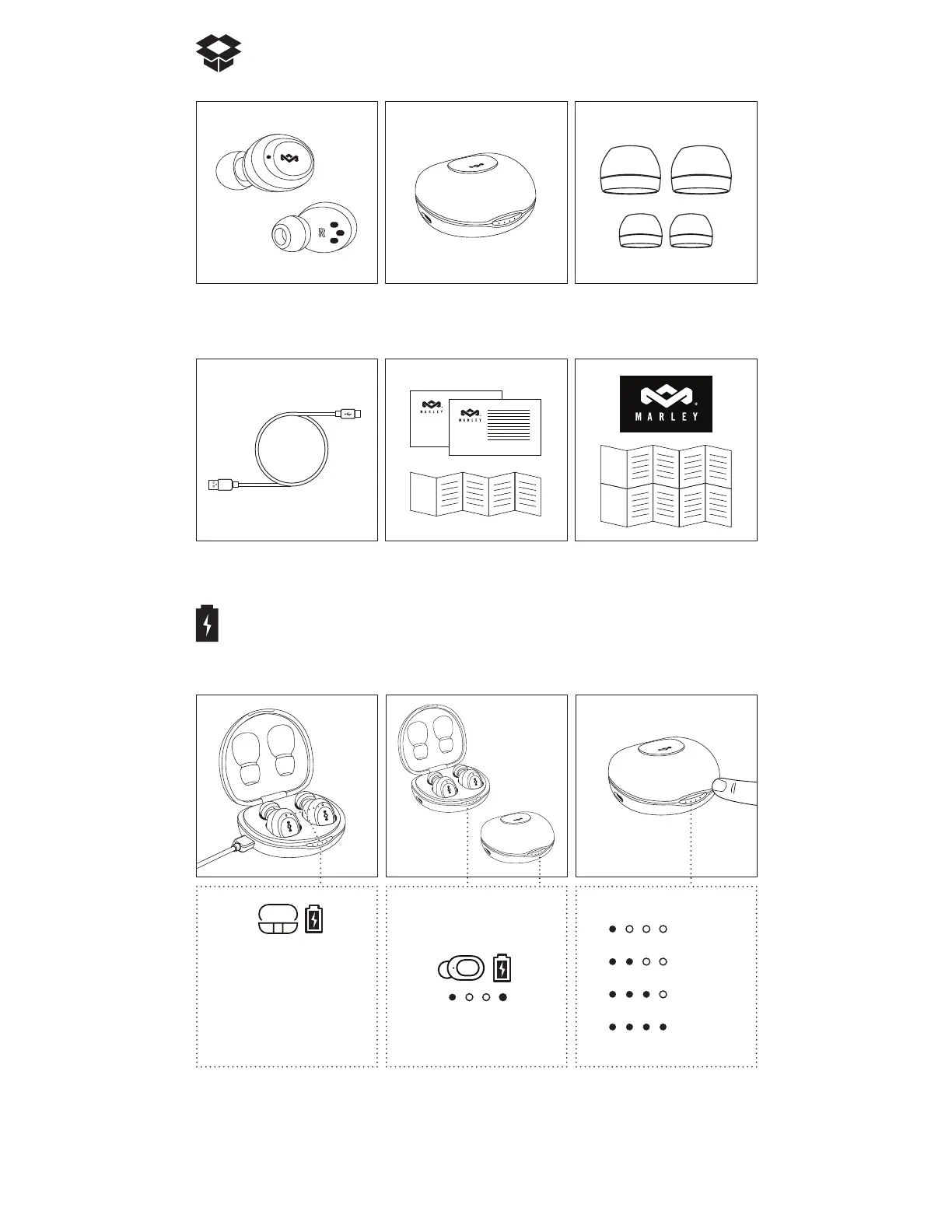 R

MARLEY

MARLEY

MARLEY