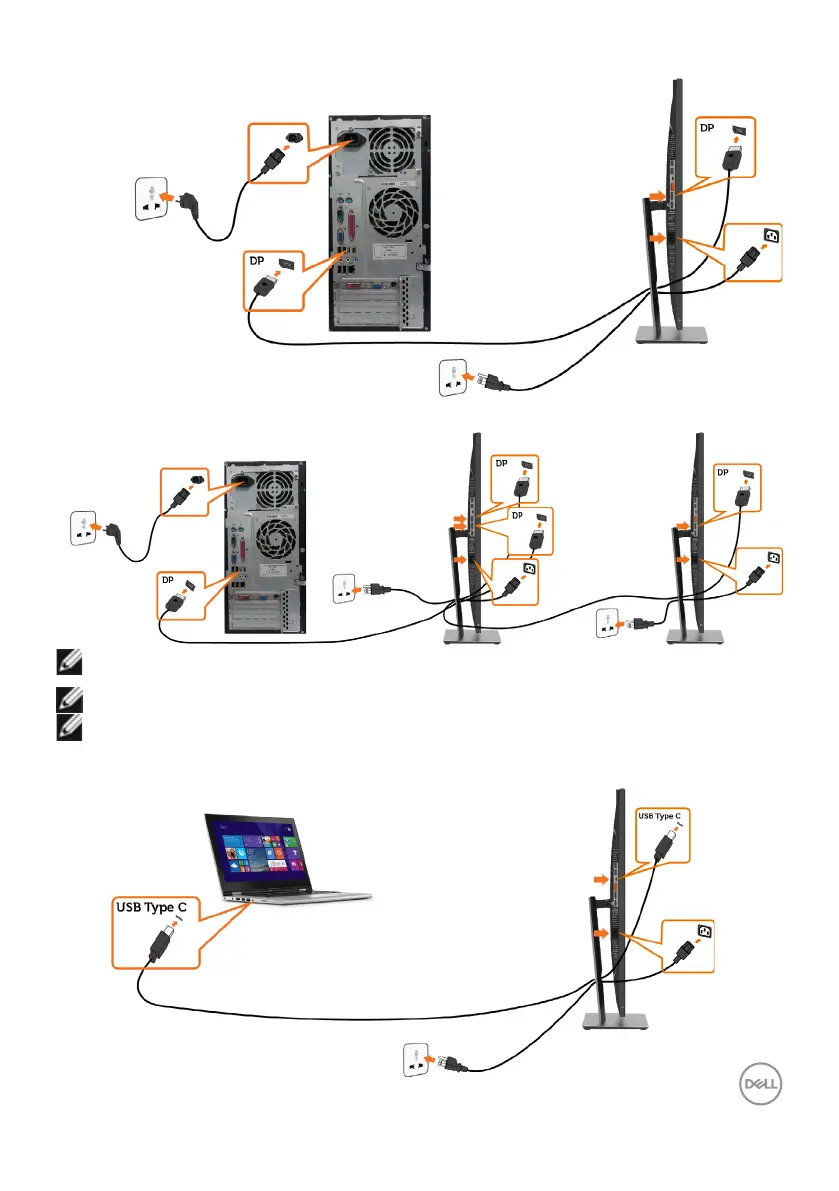 DP

DP

DP

DP

DP

DP

USB Type C

USB Type C

DELL