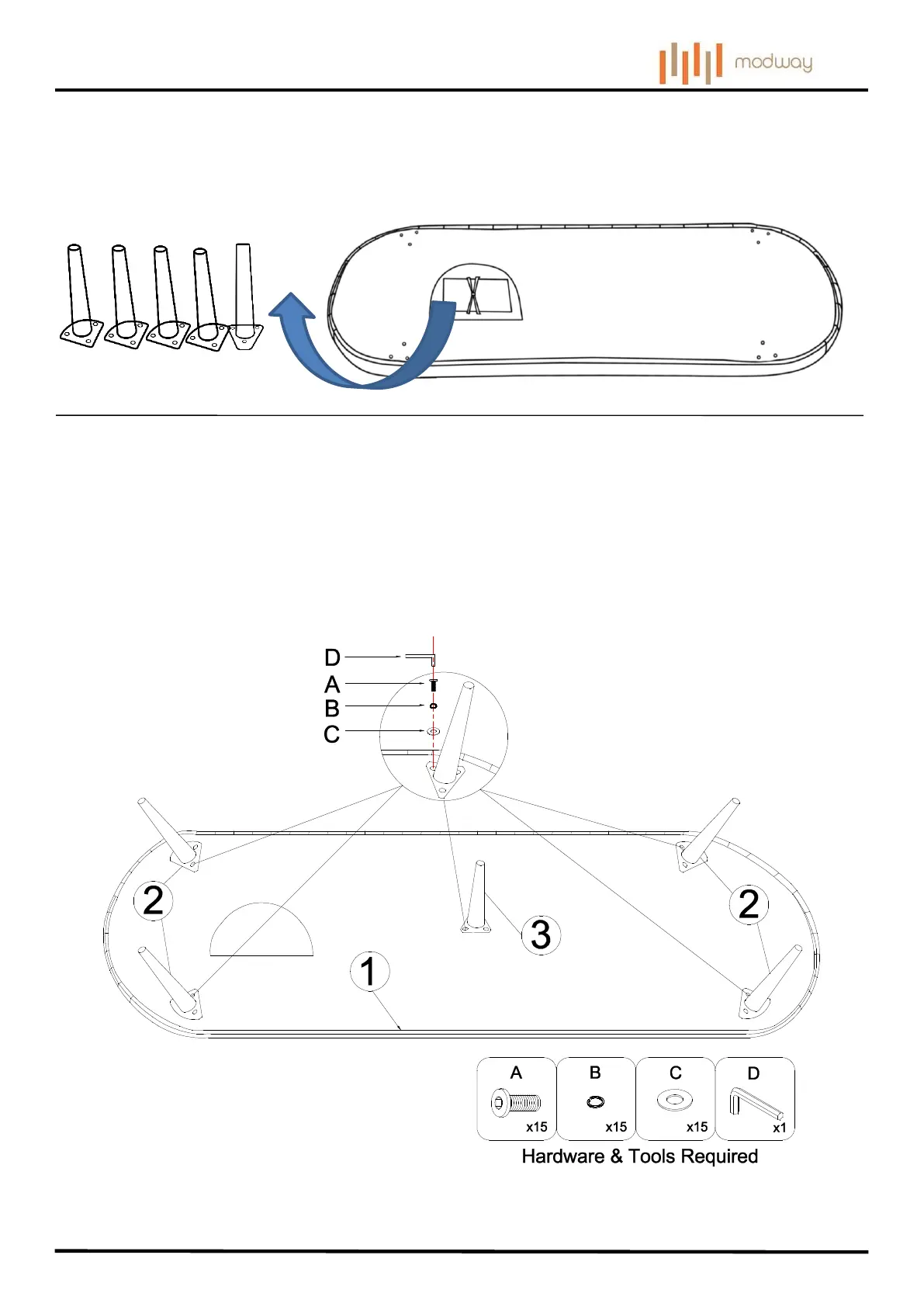 modway

D
A
B
C

2
2
3
1

A
x15
B
x15
C
x15
D
x1
Hardware & Tools Required