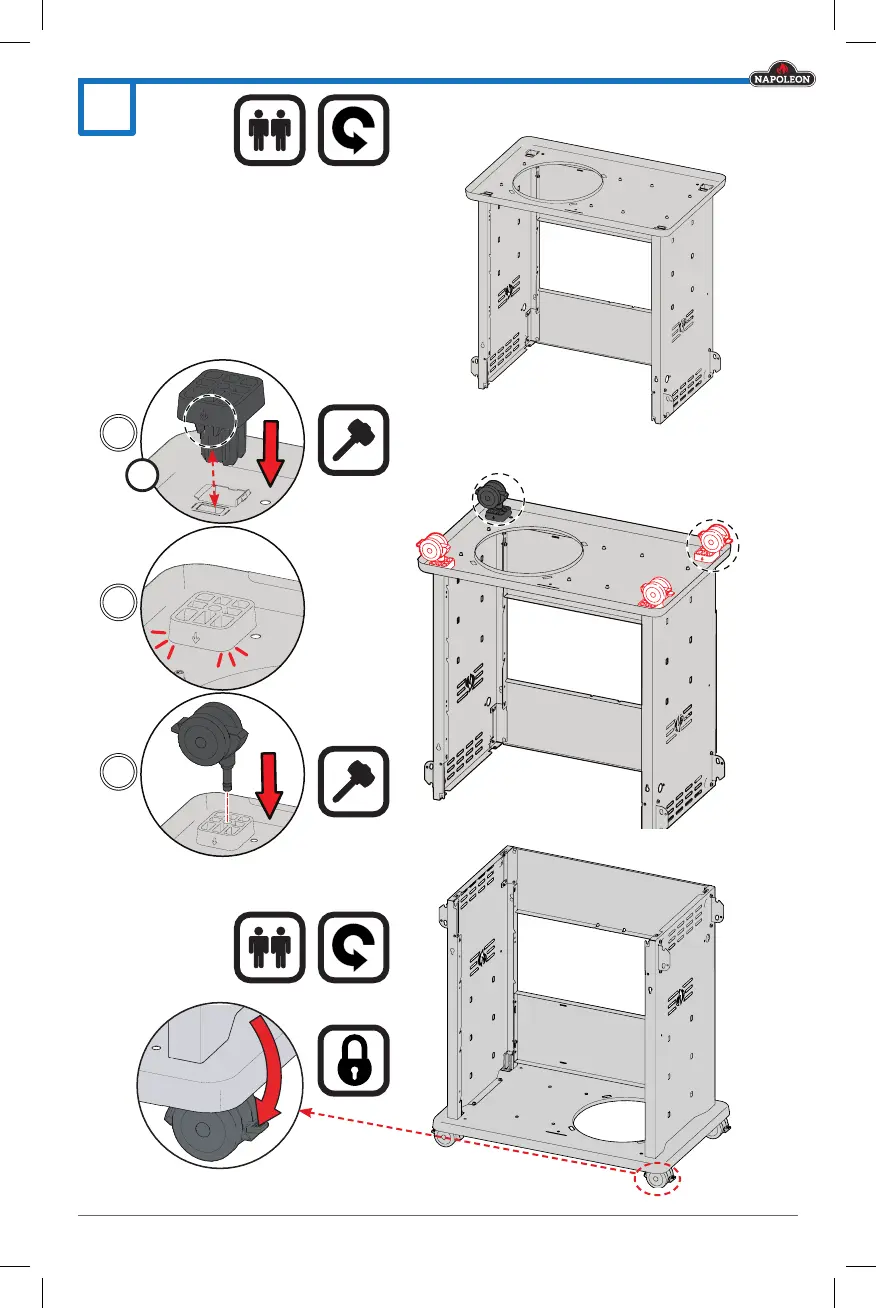 NAPOLEON