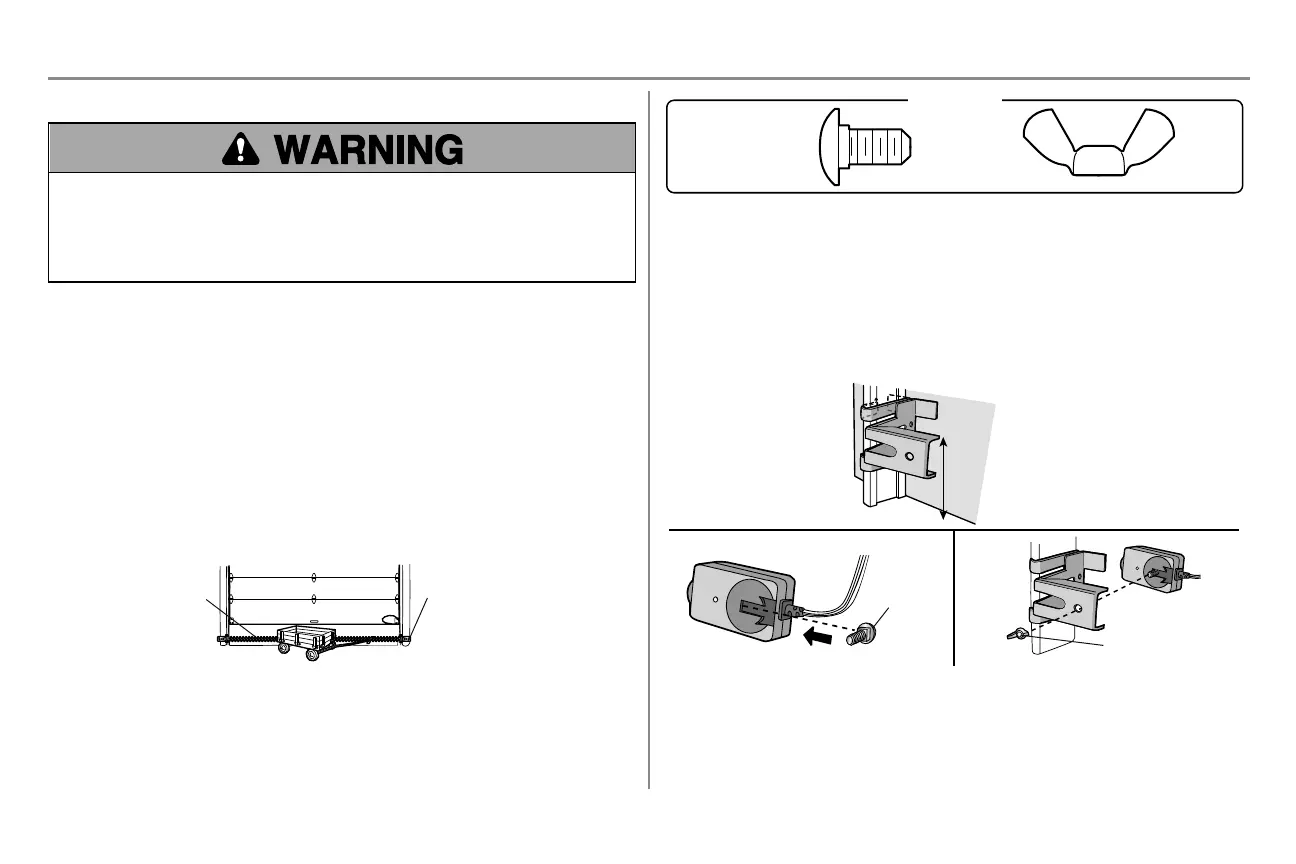 WARNING