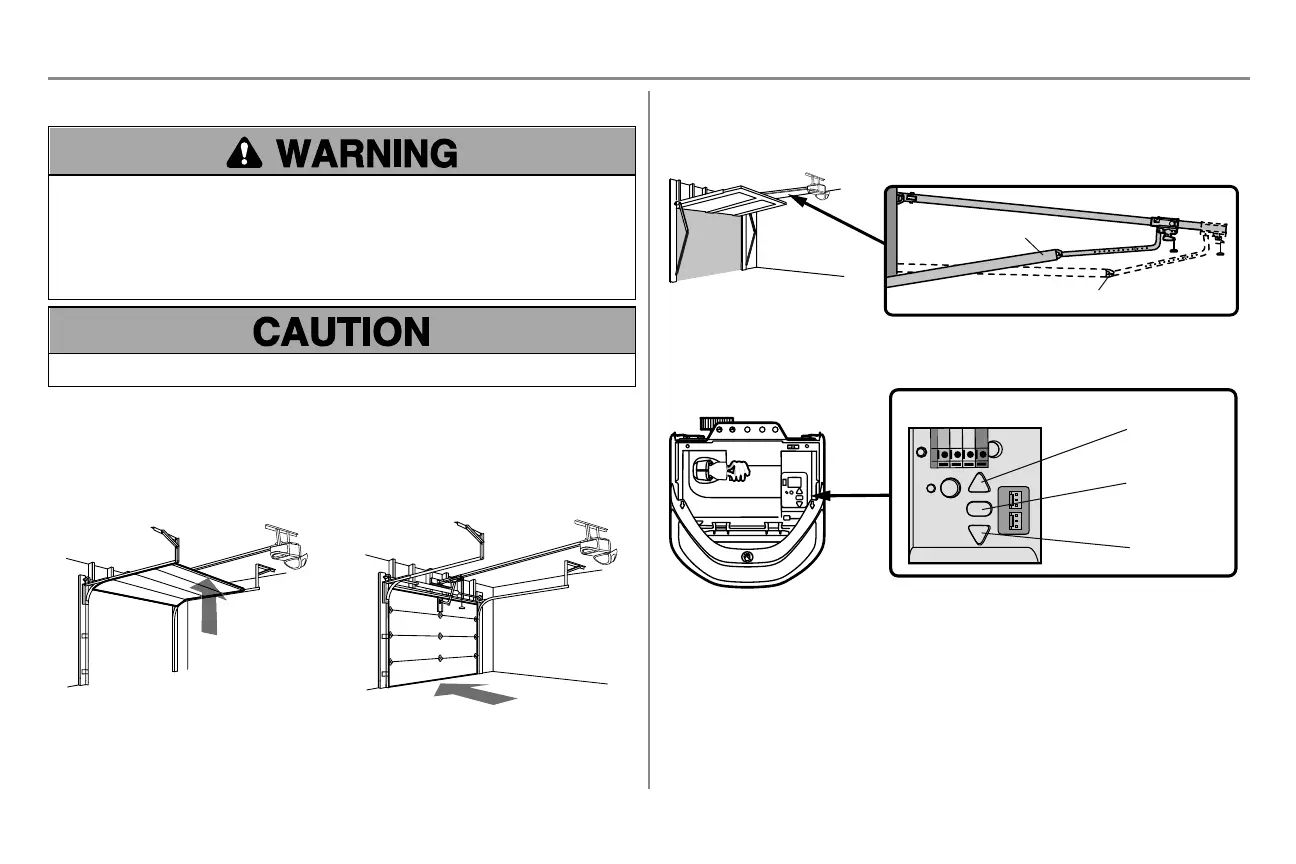 WARNING

CAUTION