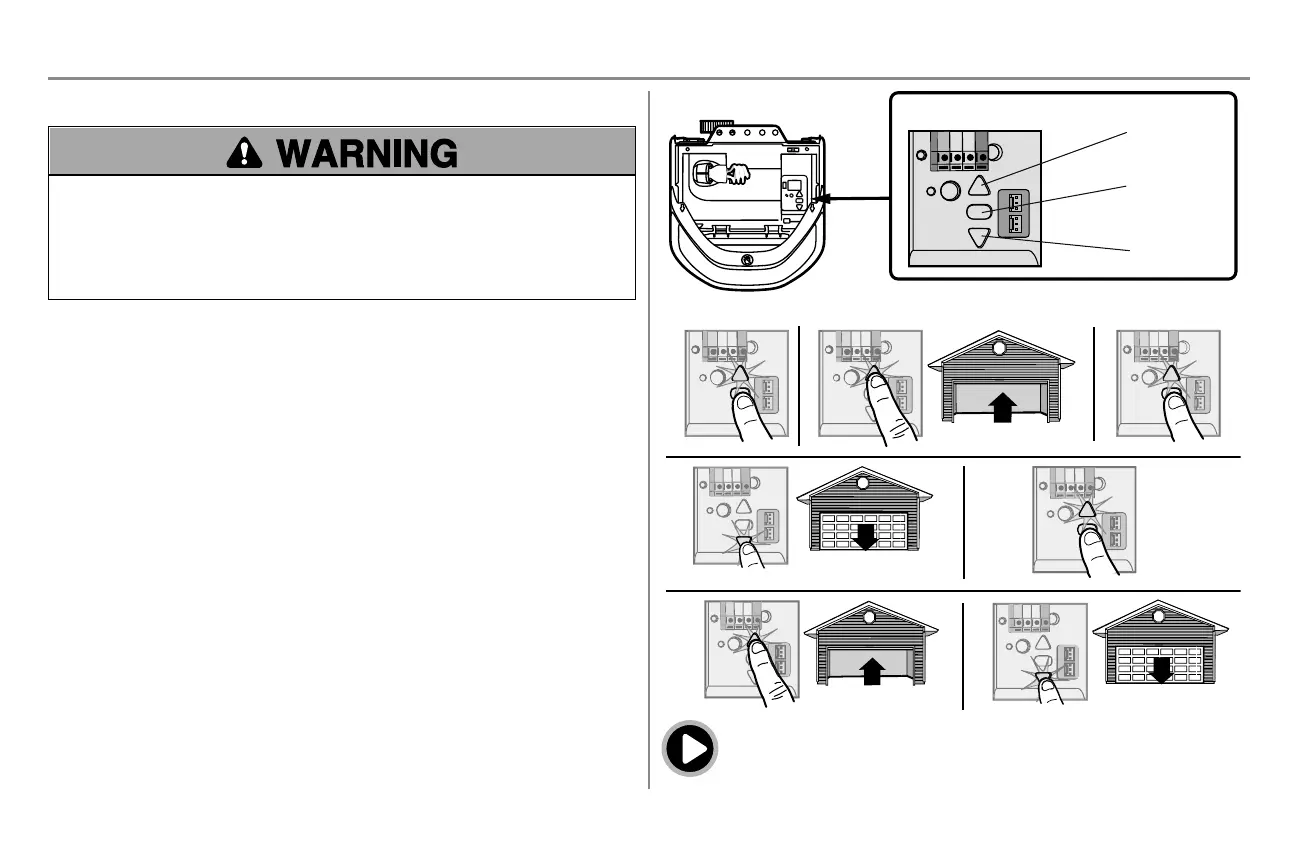 WARNING