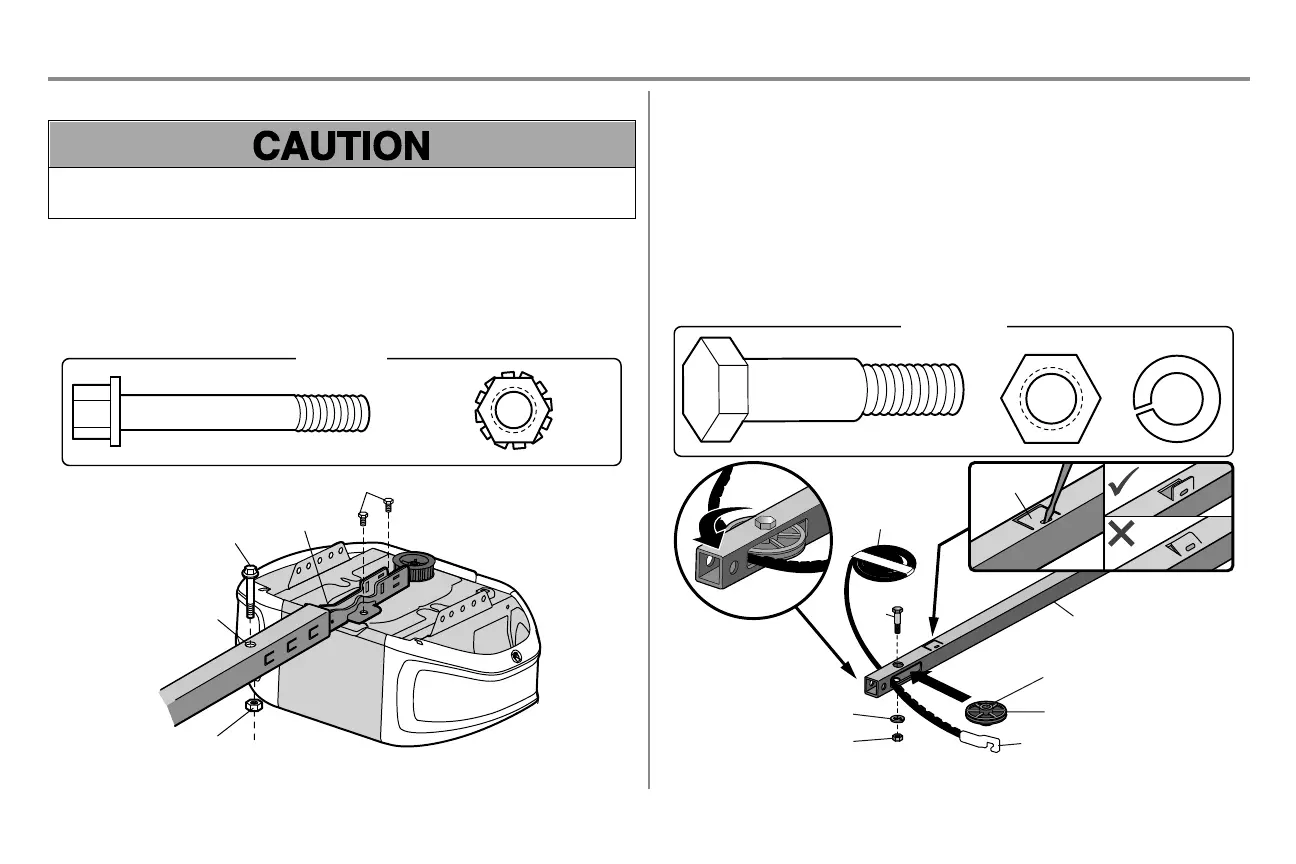 CAUTION