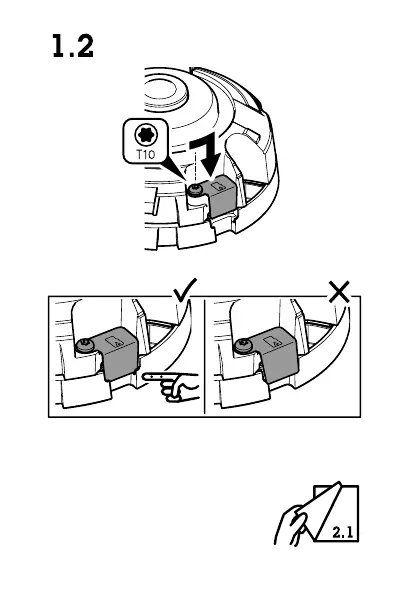 1.2

T10

2.1