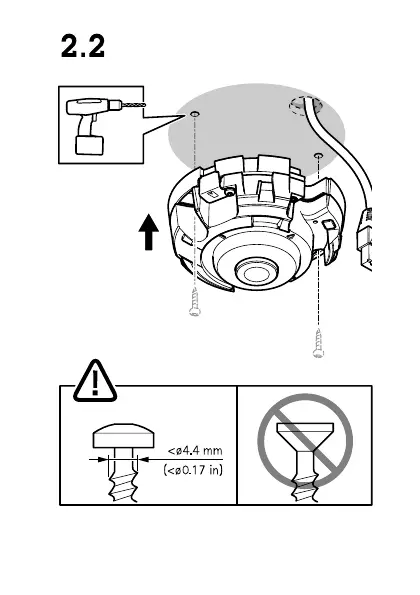 2.2

<ø4.4 mm
(<ø0.17 in)