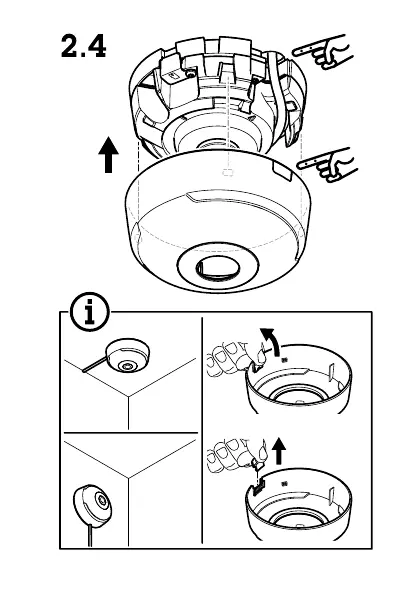 2.4

i