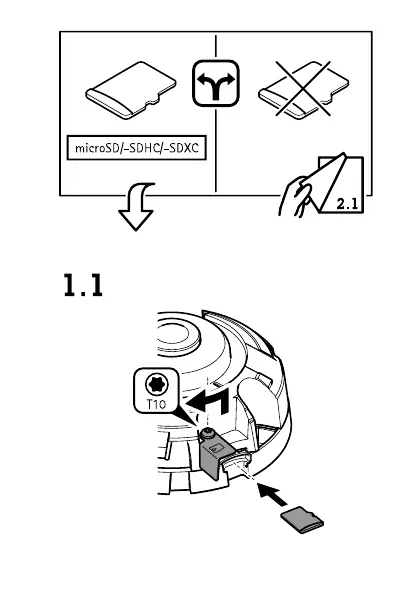 microSD/-SDHC/-SDXC

2.1

1.1

T10