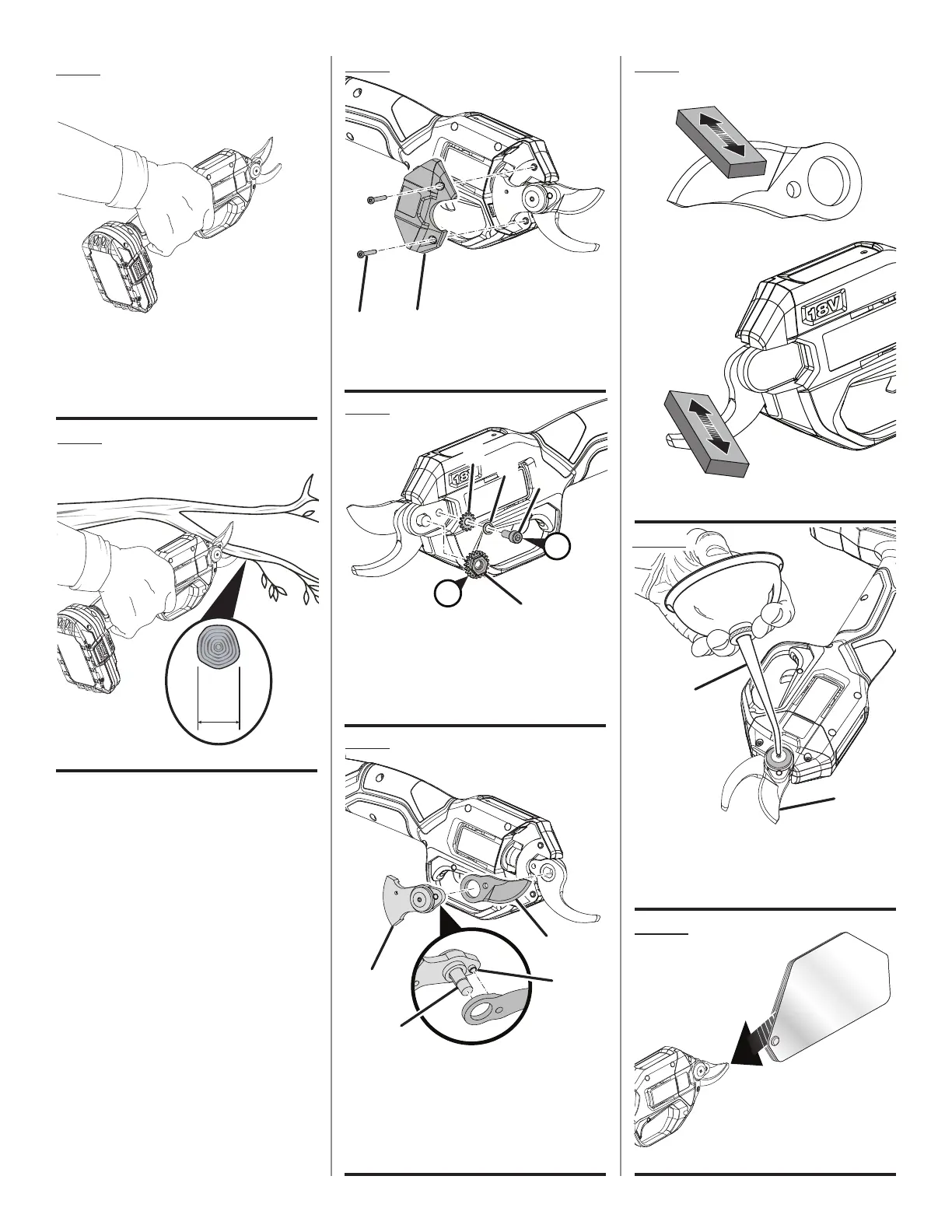 18V

18V

18V