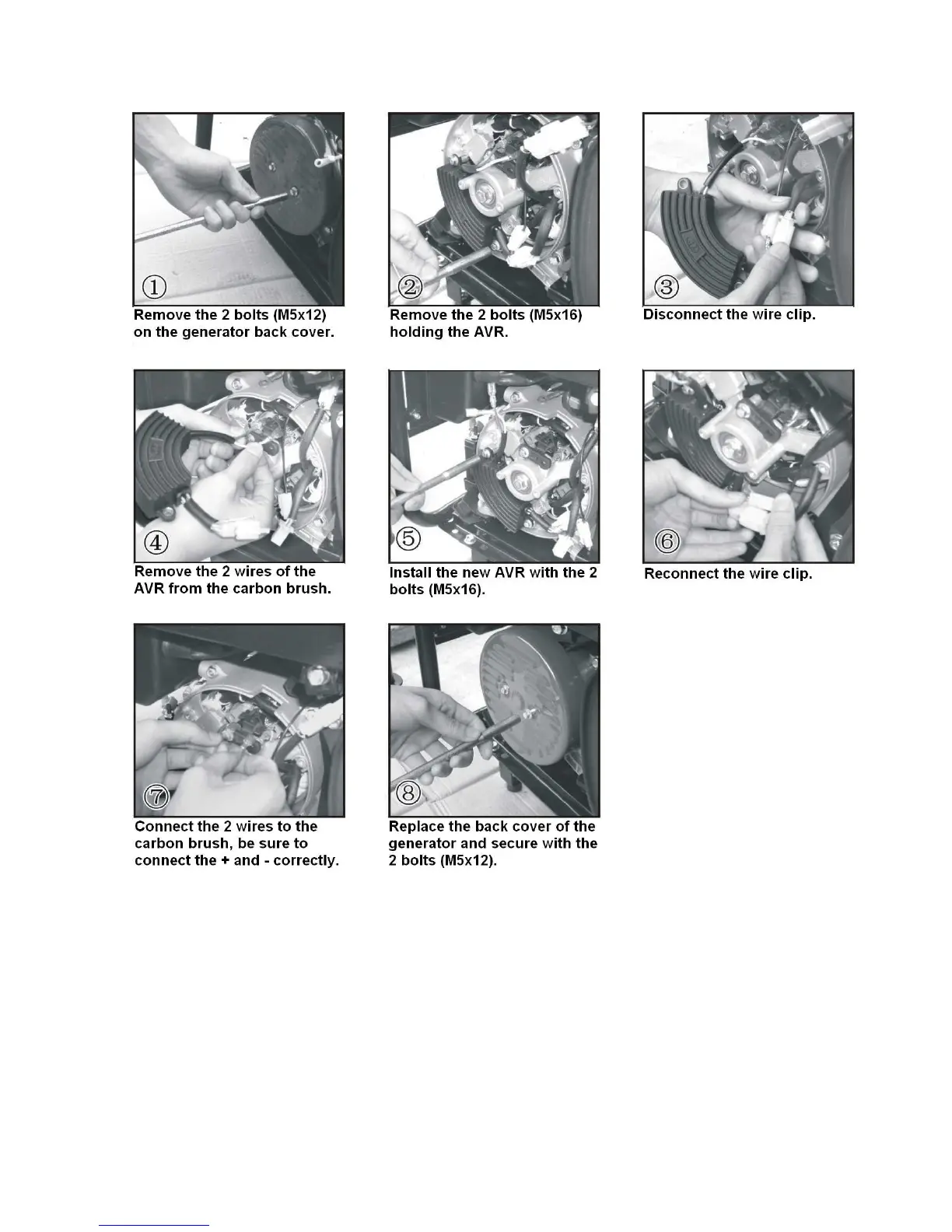 ①
Remove the 2 bolts (M5x12) on the generator back cover.

②
Remove the 2 bolts (M5x16) holding the AVR.

③
Disconnect the wire clip.

④
Remove the 2 wires of the AVR from the carbon brush.

⑤
Install the new AVR with the 2 bolts (M5x16).

⑥
Reconnect the wire clip.

⑦
Connect the 2 wires to the carbon brush, be sure to connect the + and - correctly.

⑧
Replace the back cover of the generator and secure with the 2 bolts (M5x12).