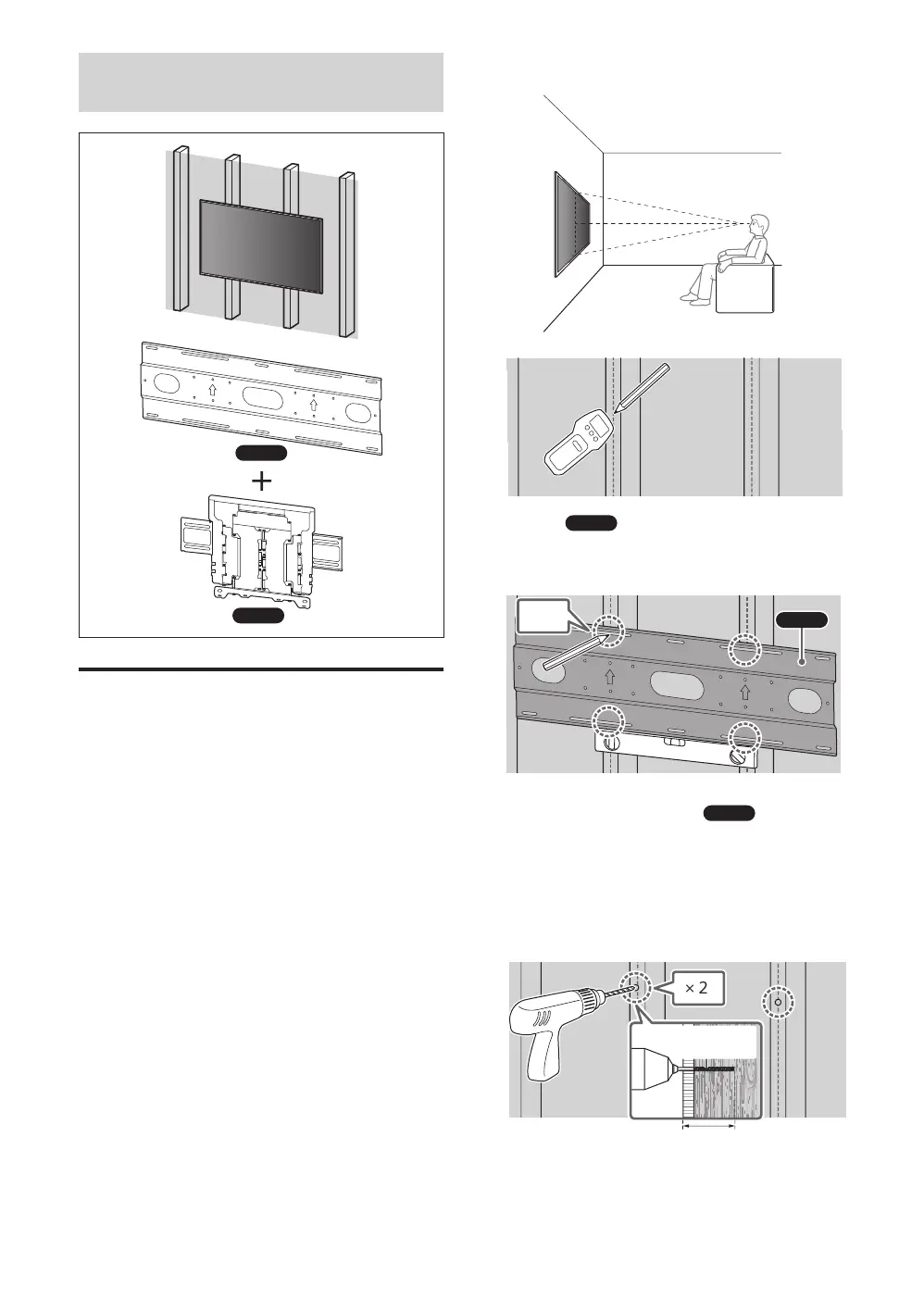 × 2