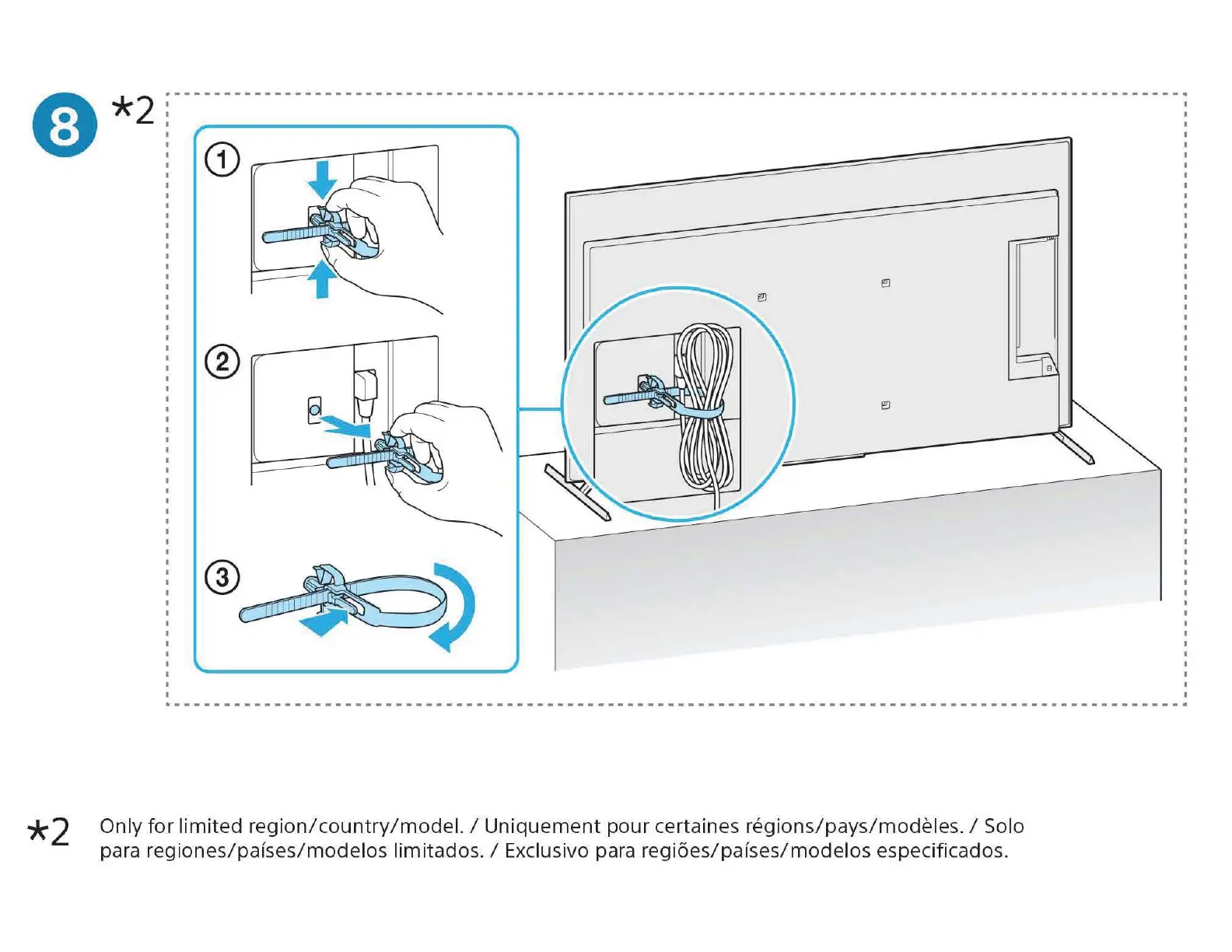 8 *2

①

②

③

*2 Only for limited region/country/model. / Uniquement pour certaines régions/pays/modèles. / Solo para regiones/países/modelos limitados. / Exclusivo para regiões/países/modelos especificados.