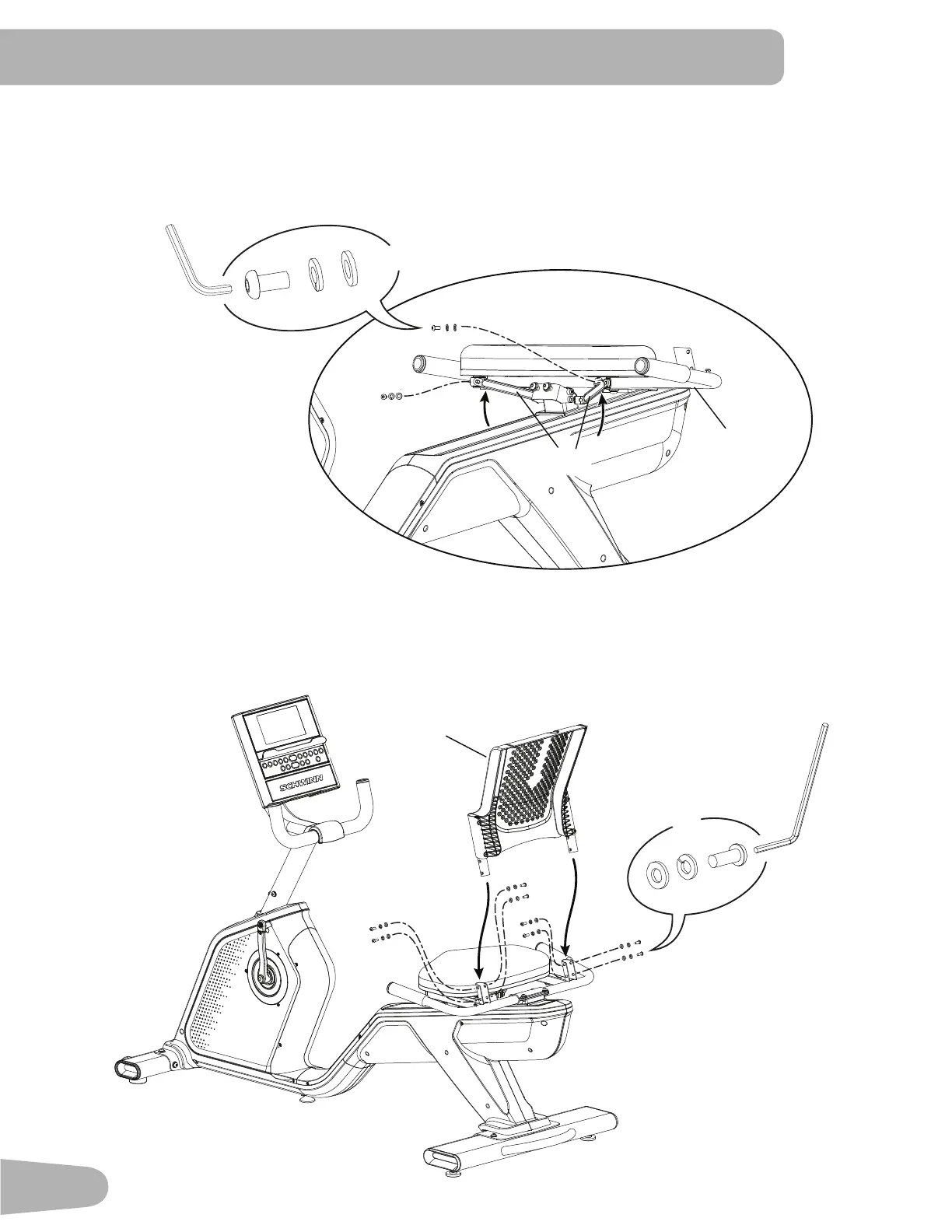 SCHWINN