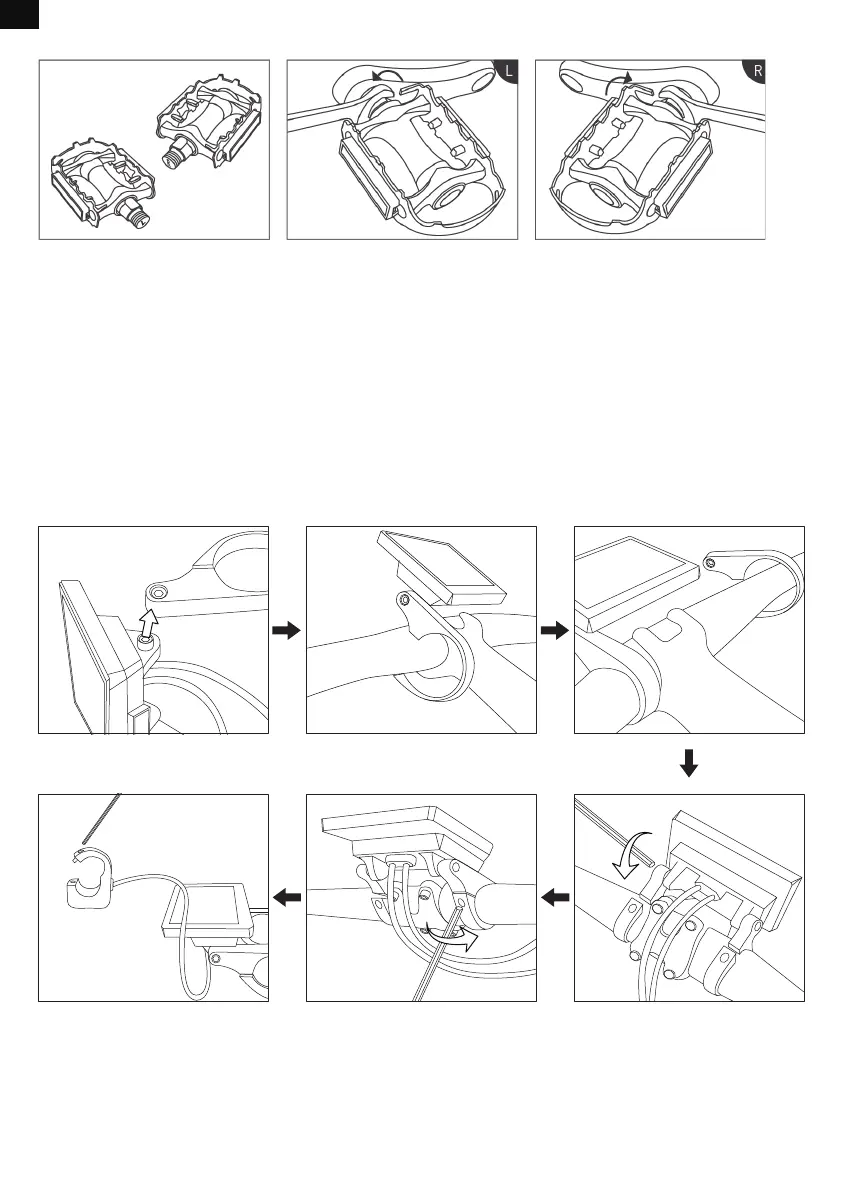 L

R