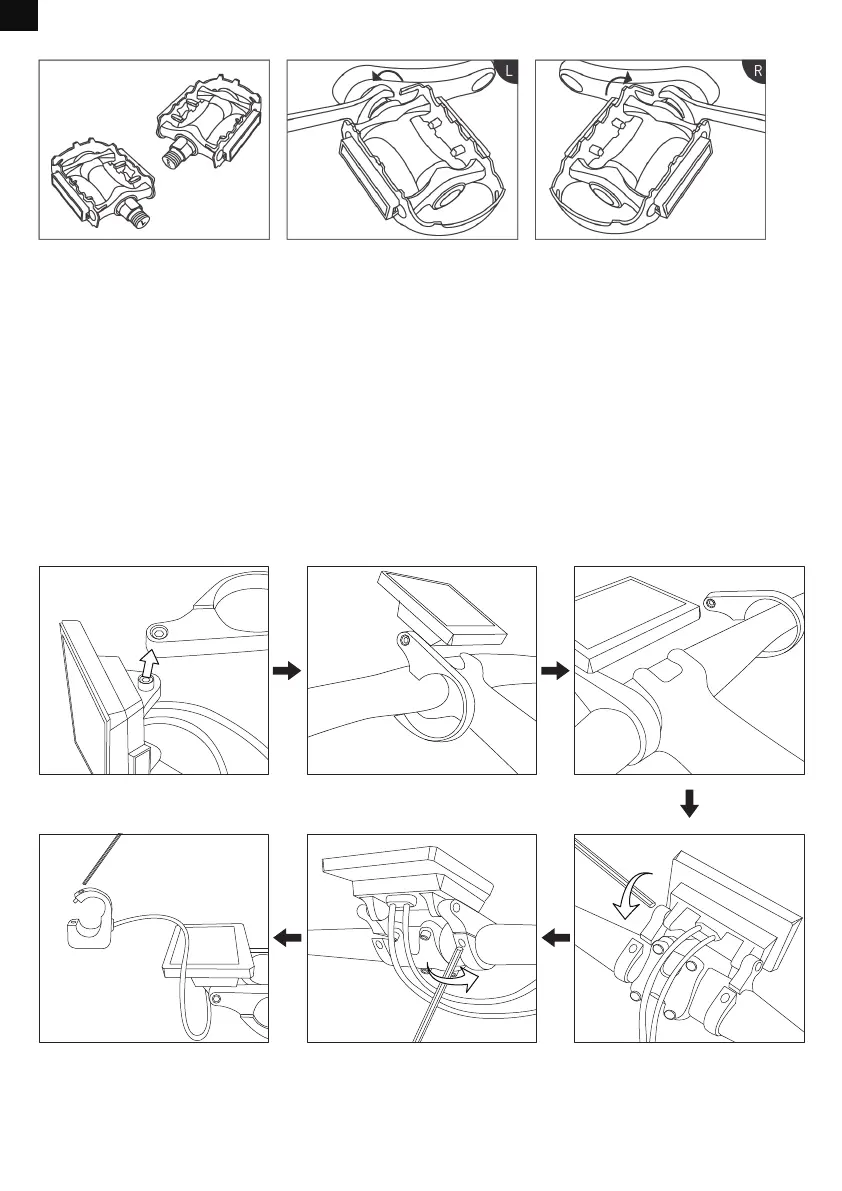 L

R