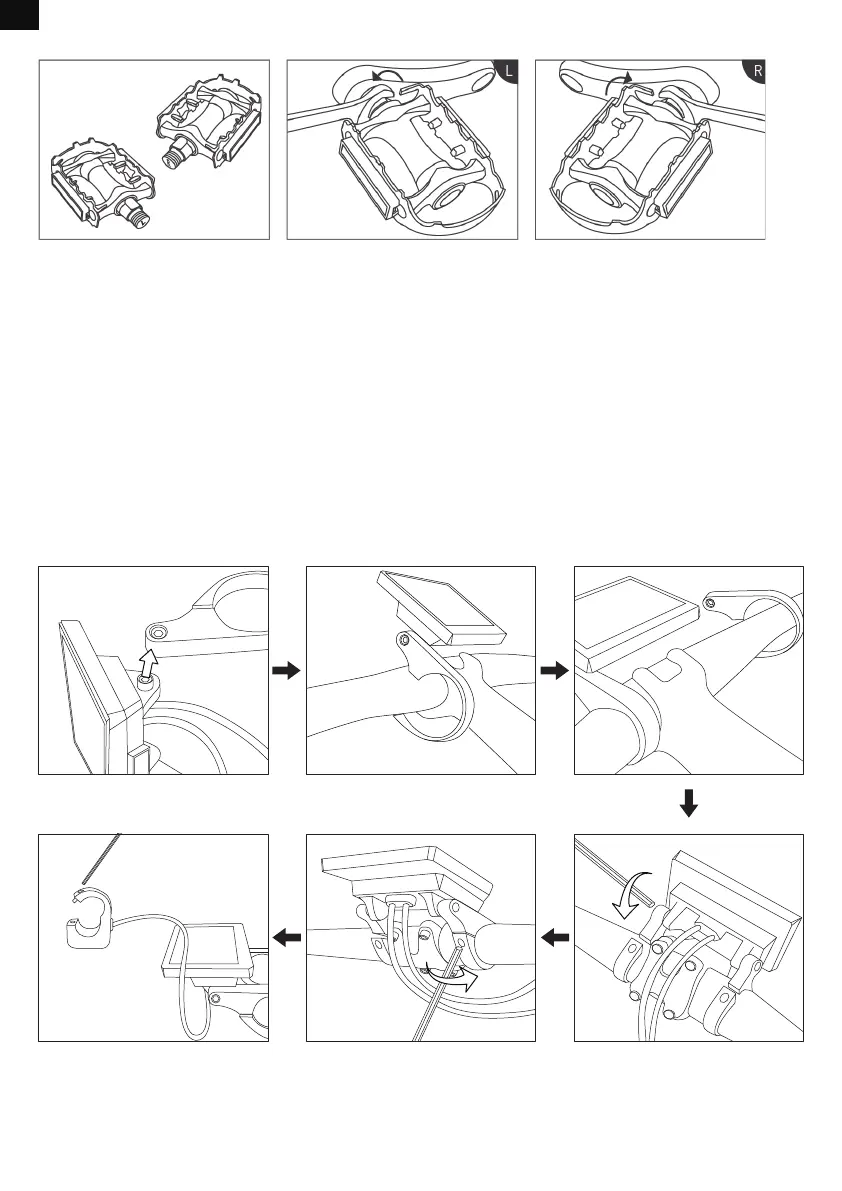 L

R