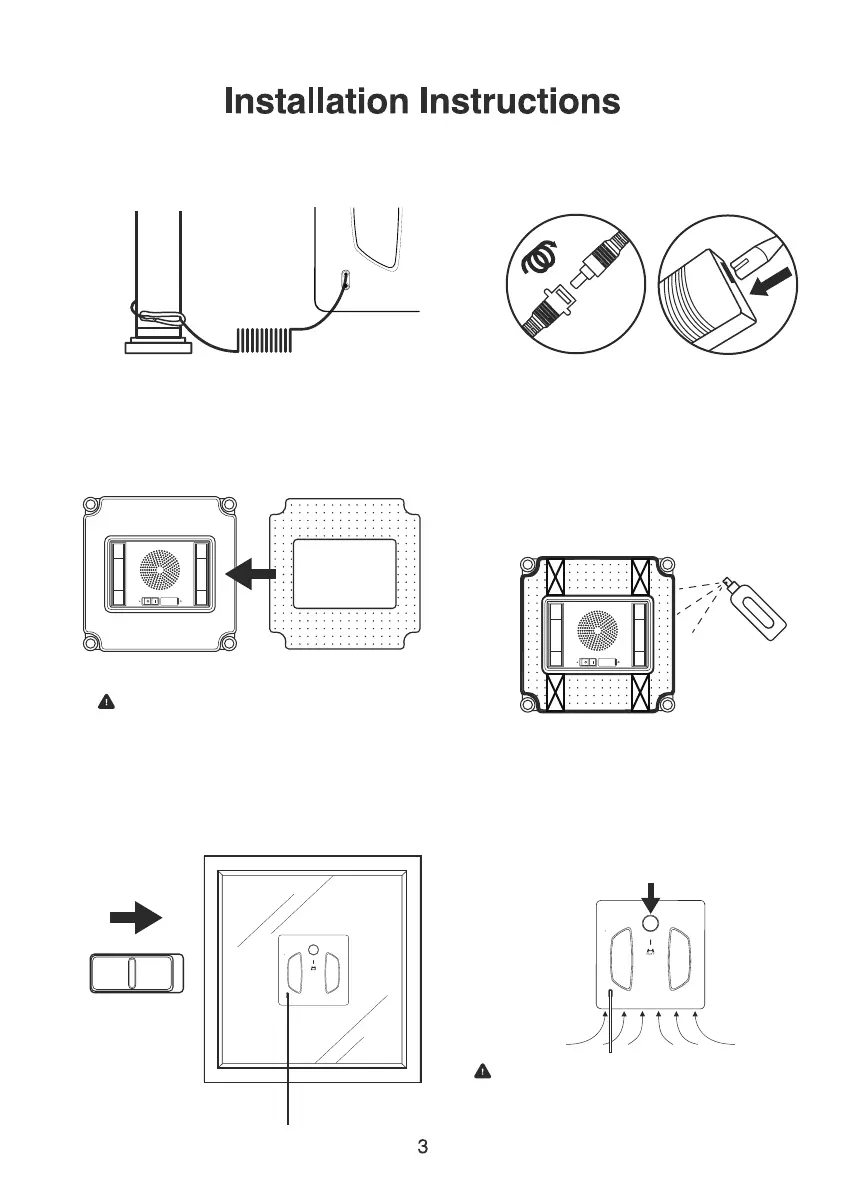 Installation Instructions

3