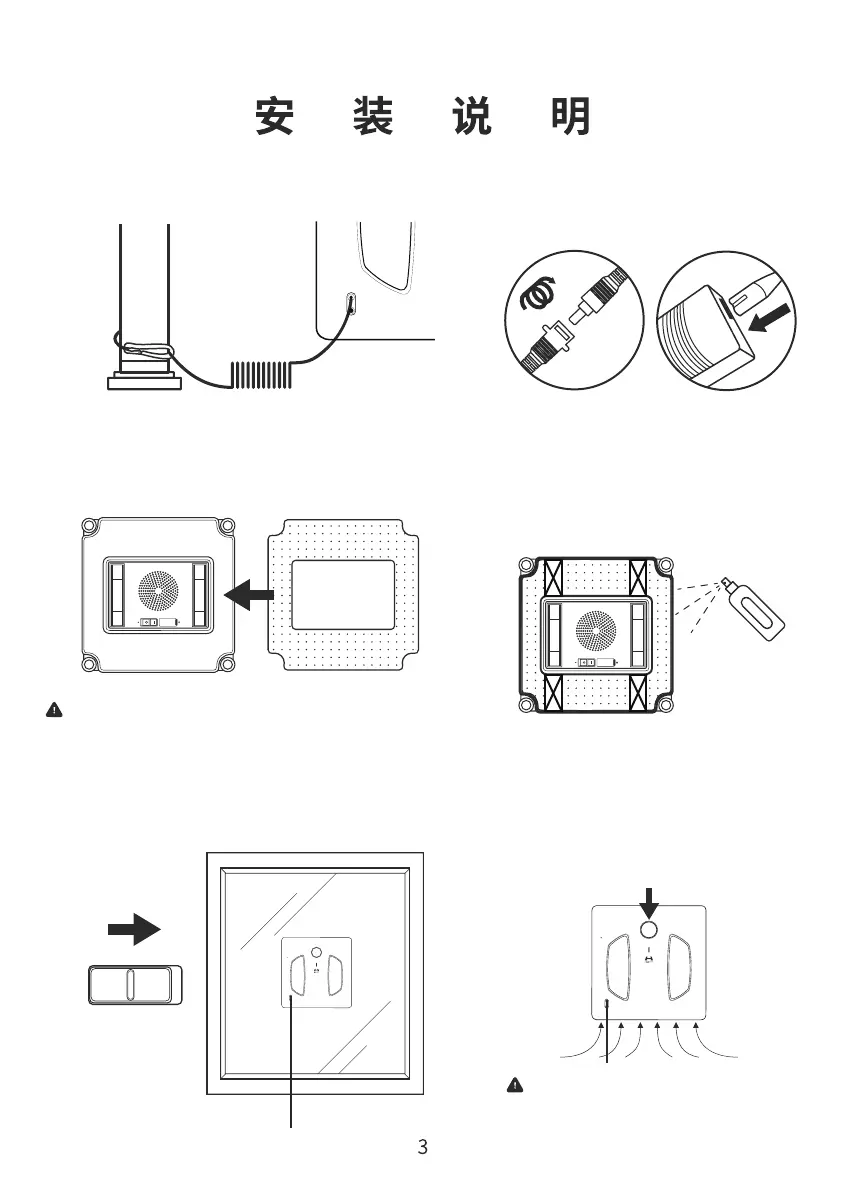 安 装 说 明

3