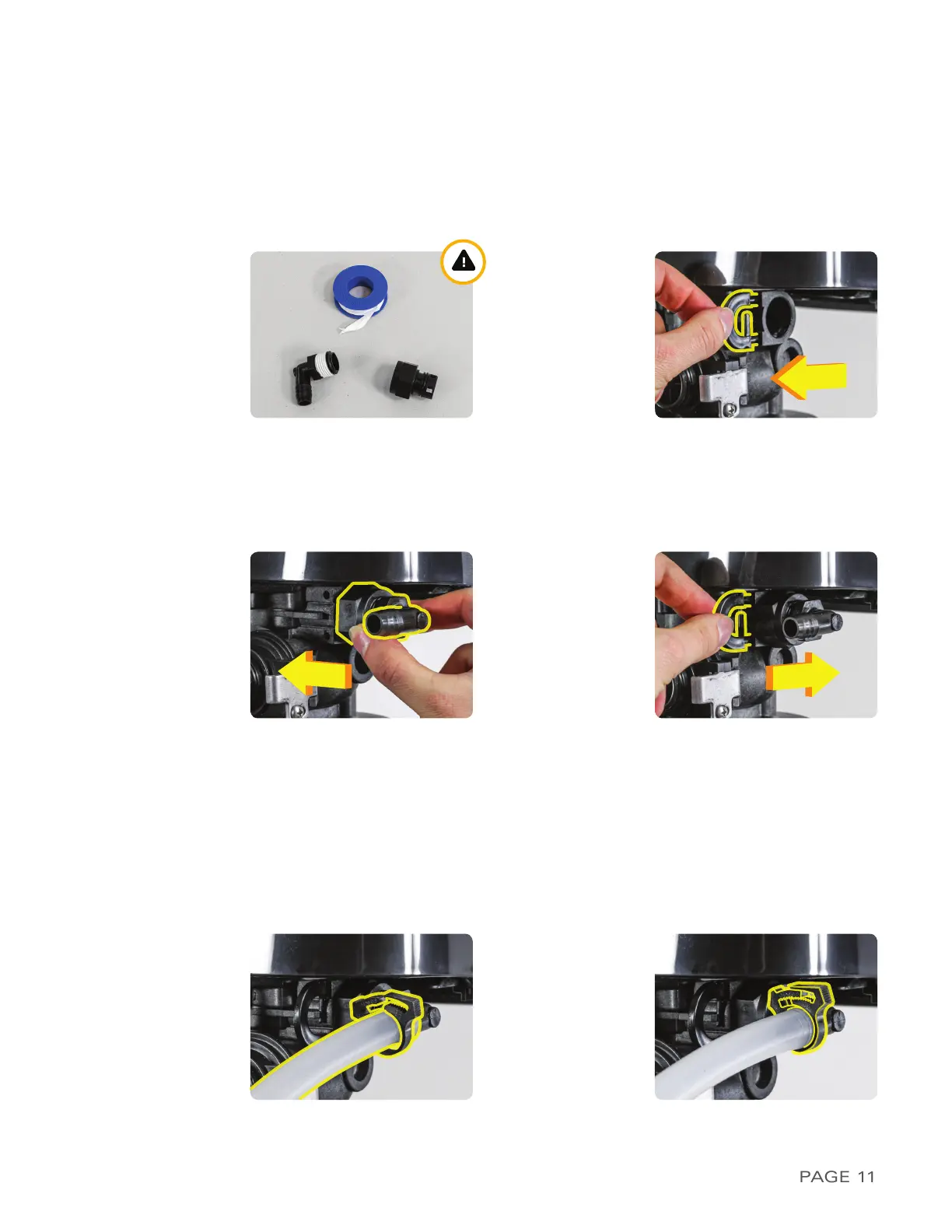 PAGE 11