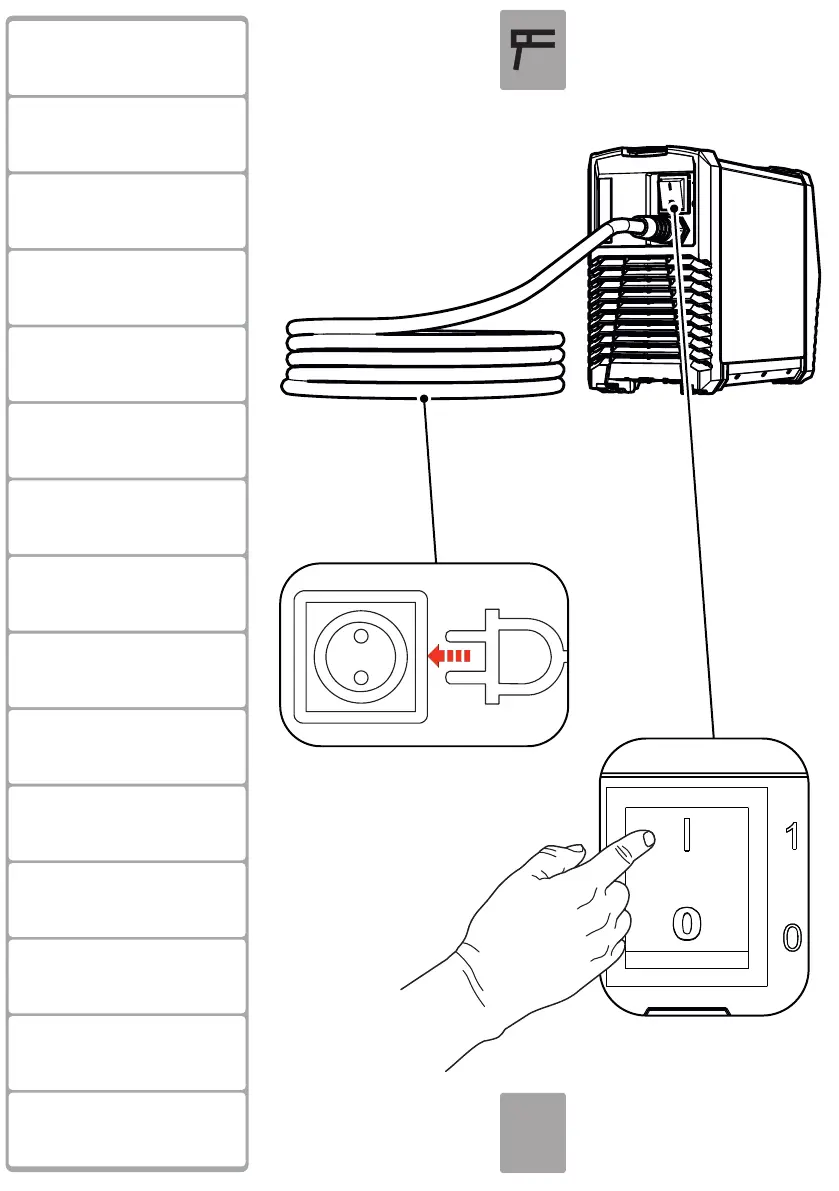 I
0
1
0