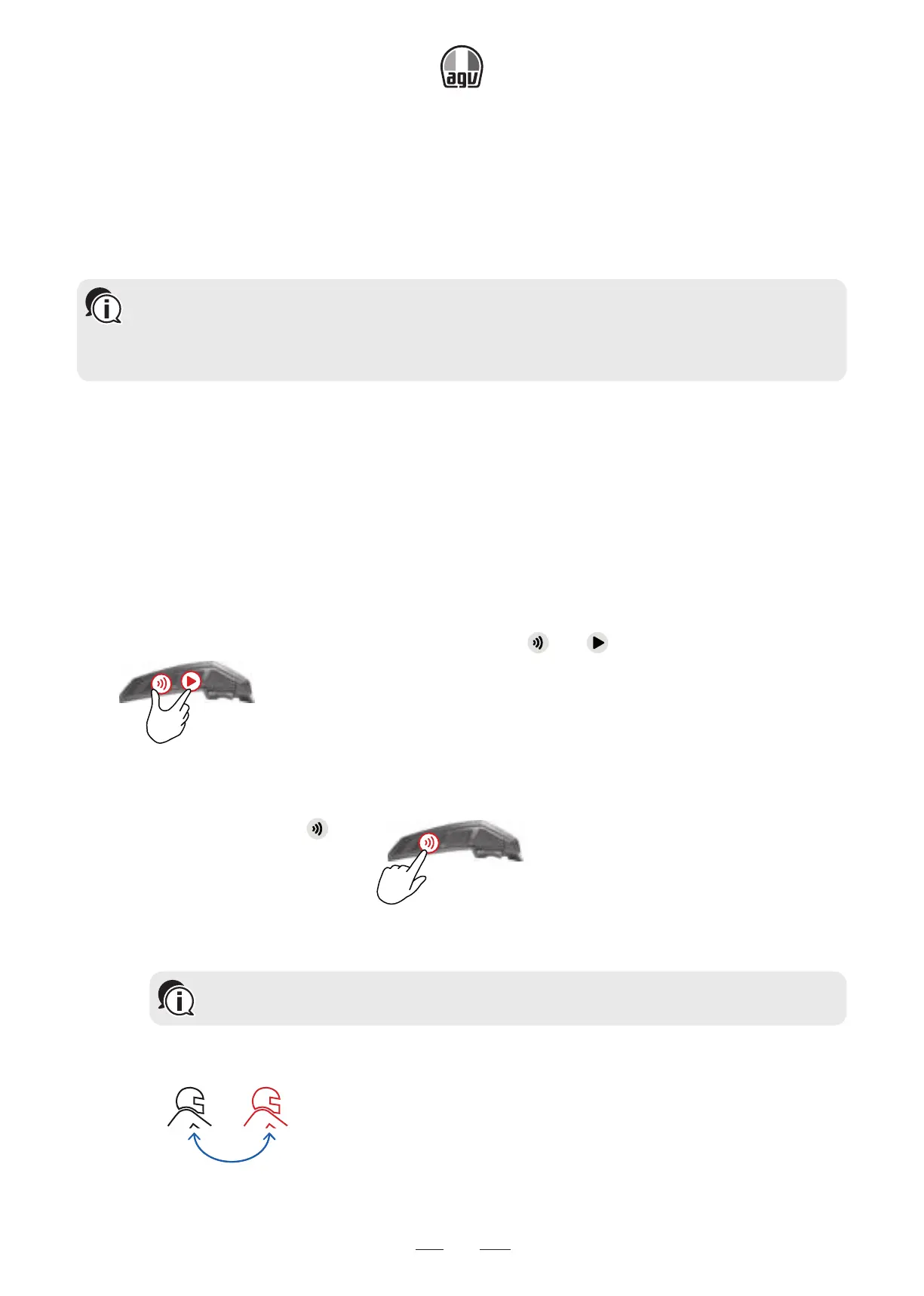 agv