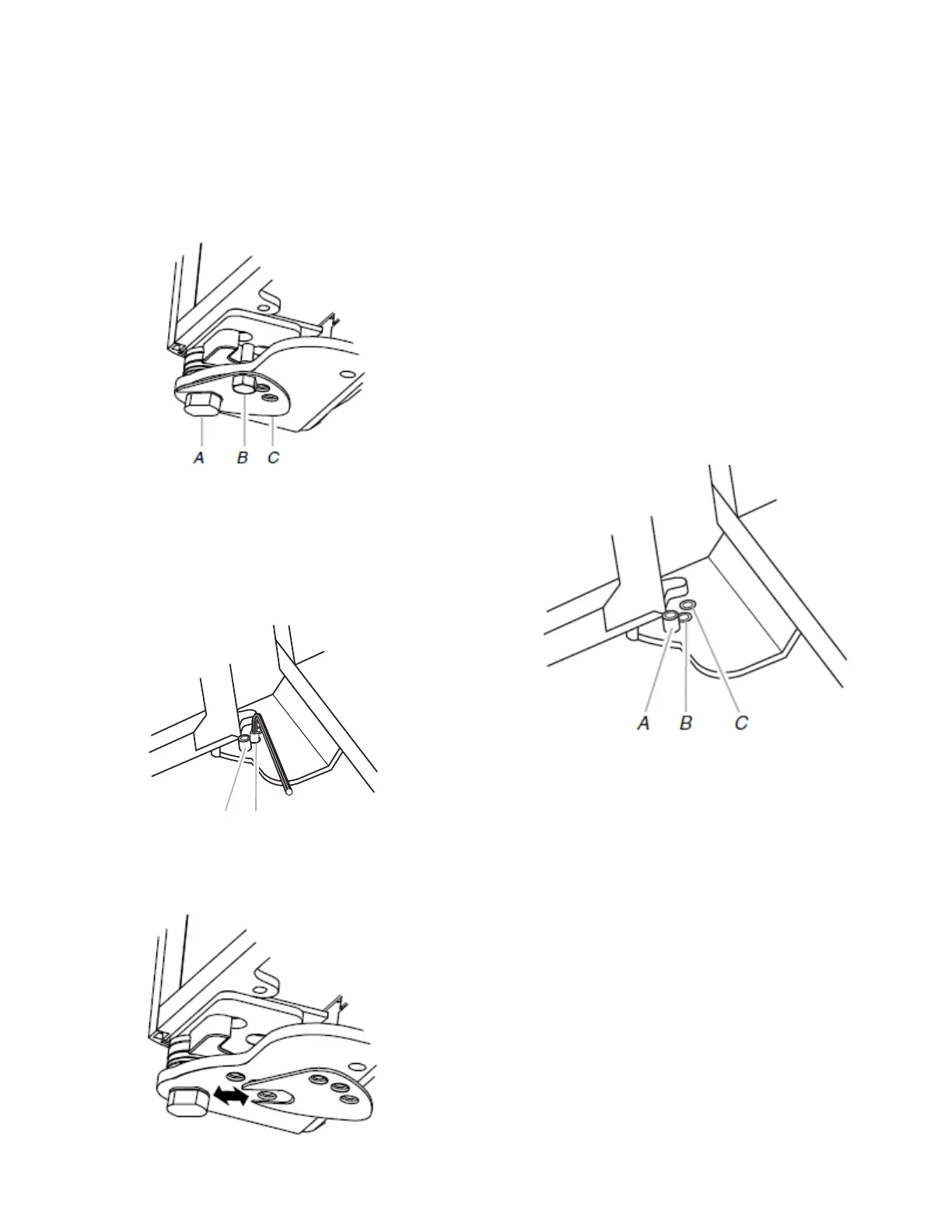 A B C

A B C