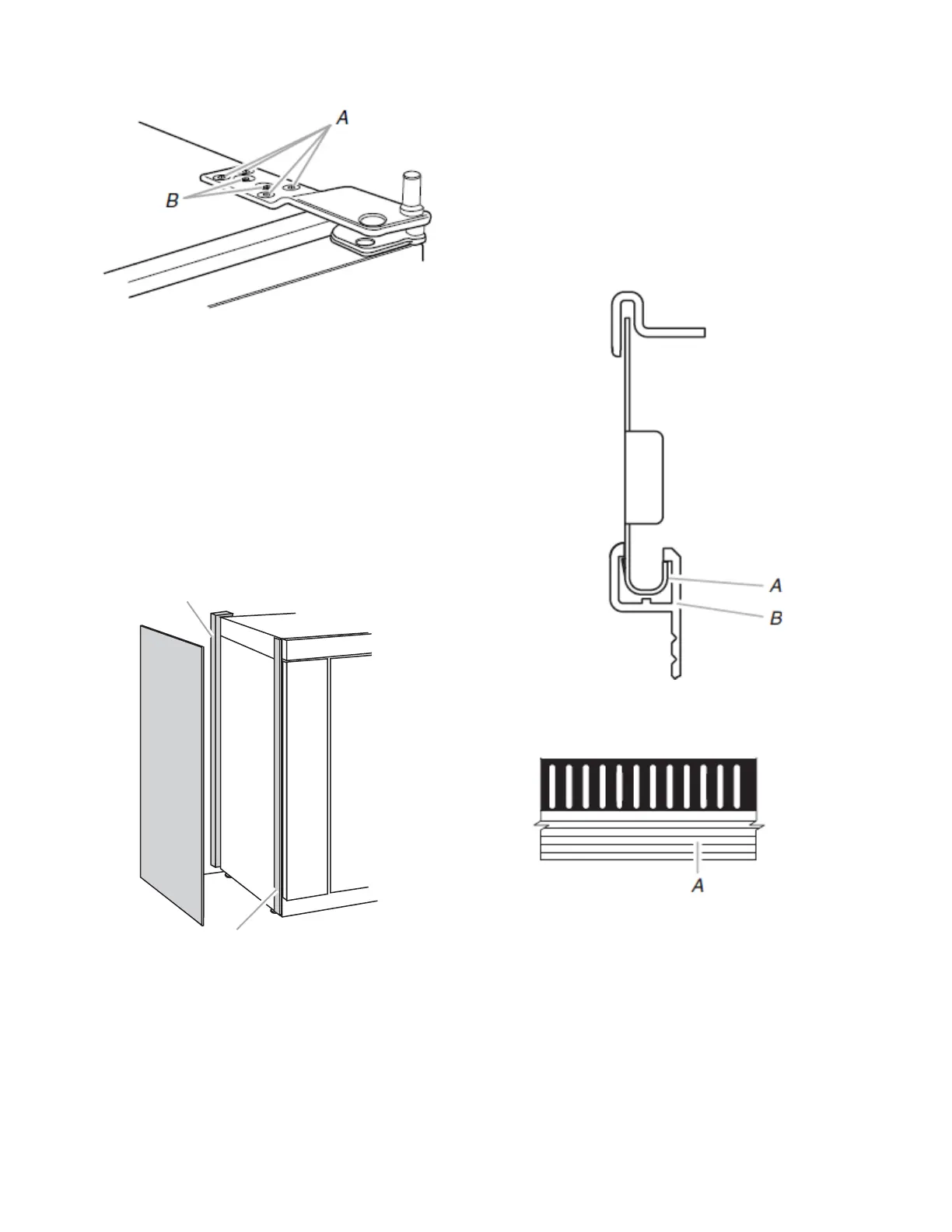 A
B

A
B

A