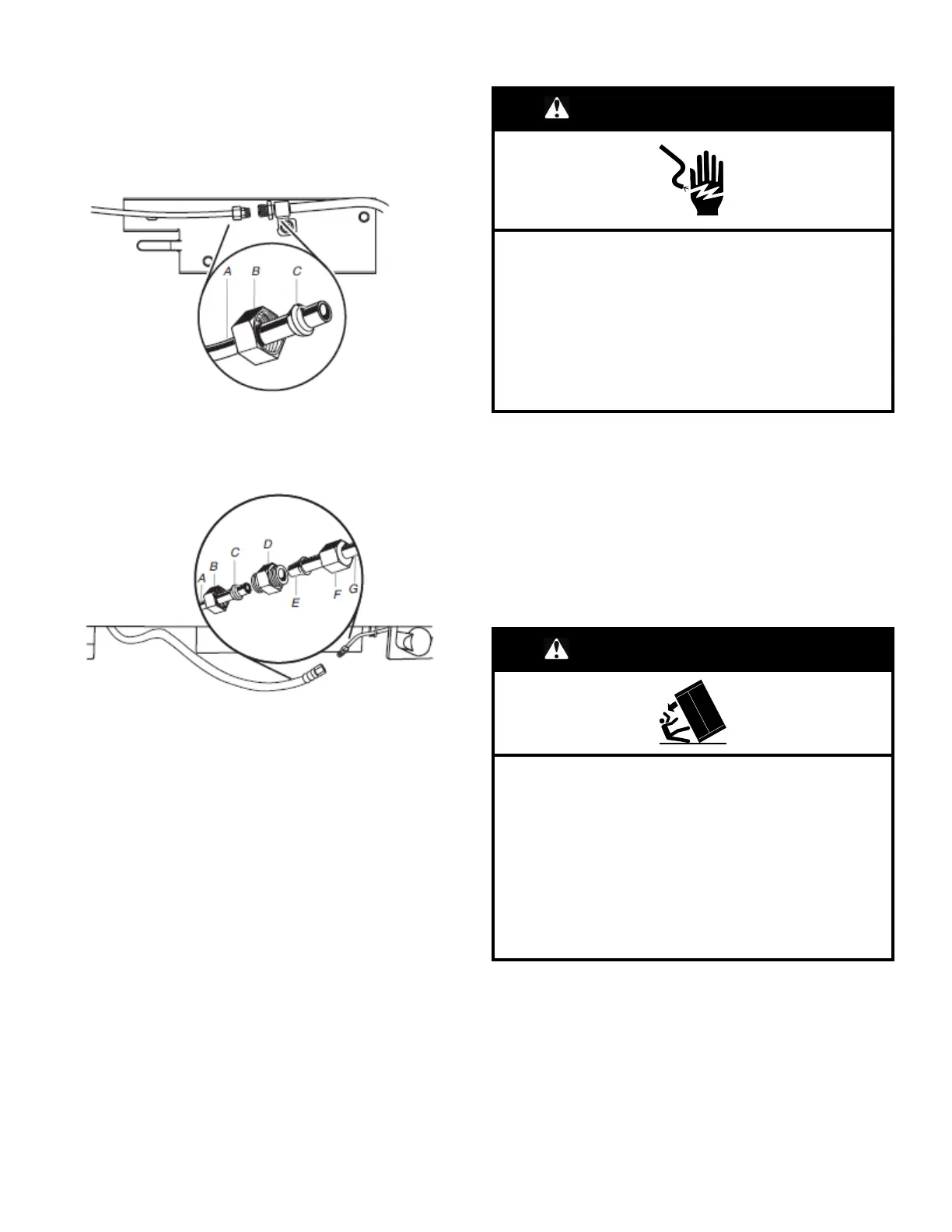 A B C

A B C D E F G