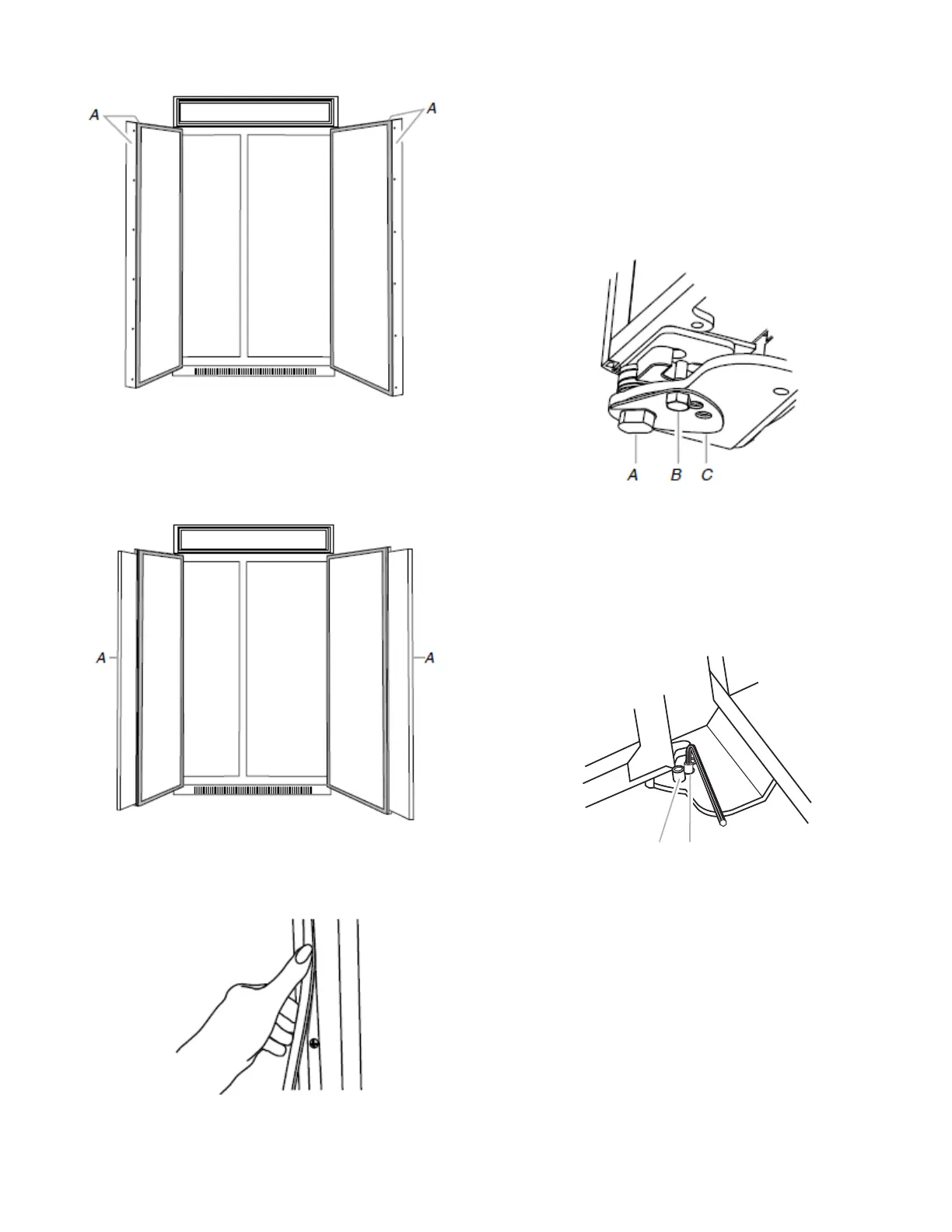 A
A

A B C

A
A