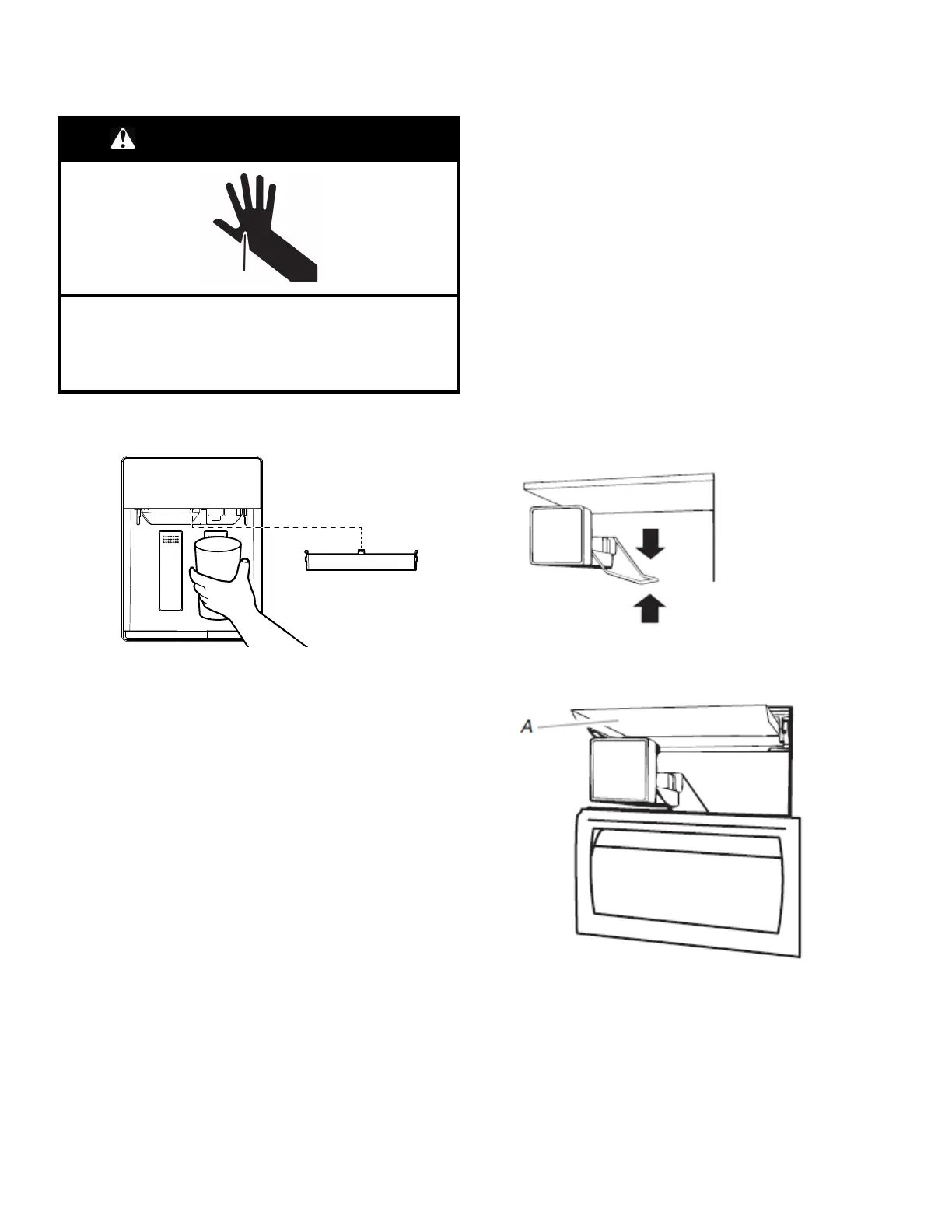 A