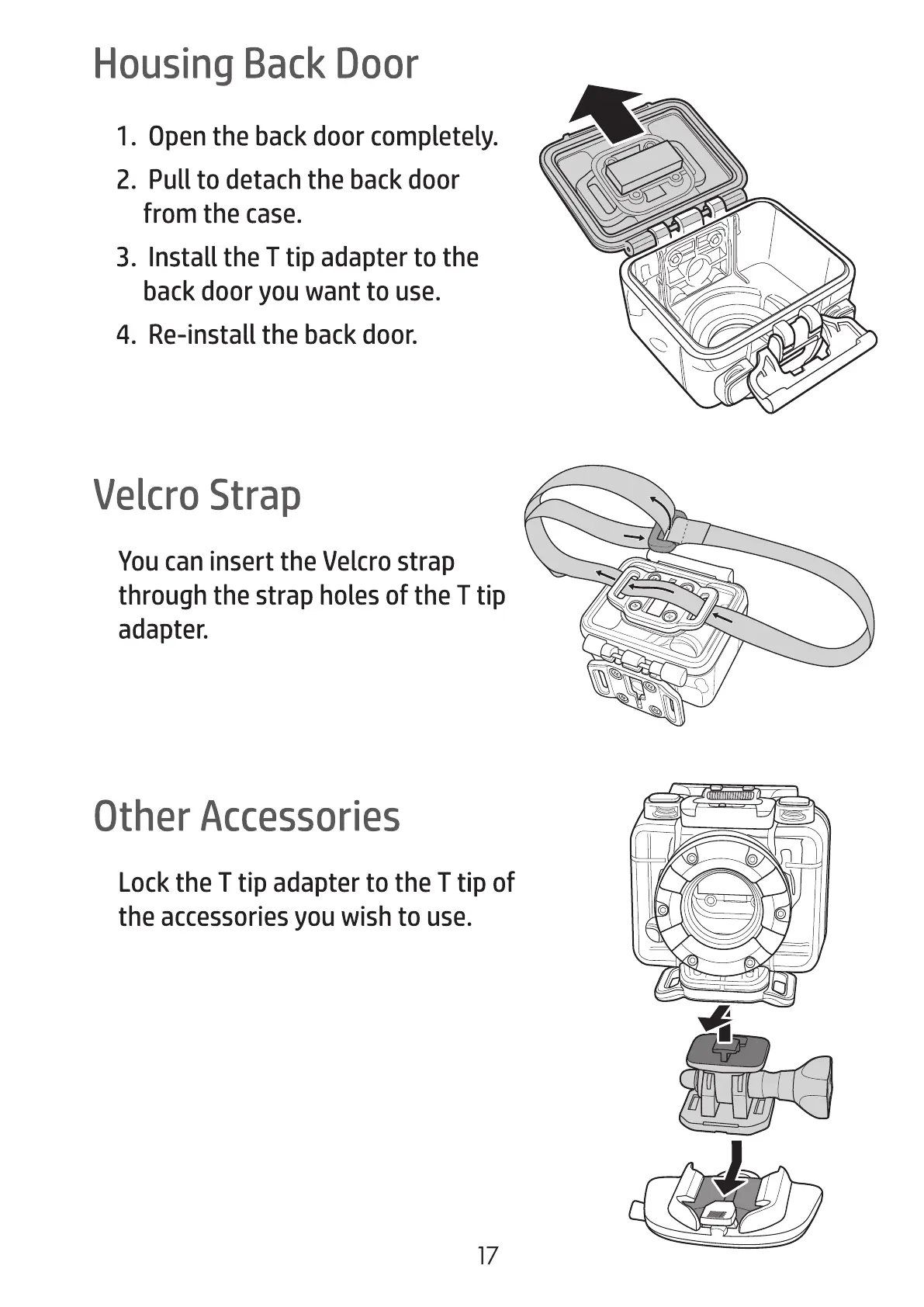 Housing Back Door

1. Open the back door completely.
2. Pull to detach the back door from the case.
3. Install the T tip adapter to the back door you want to use.
4. Re-install the back door.

Velcro Strap

You can insert the Velcro strap through the strap holes of the T tip adapter.

Other Accessories

Lock the T tip adapter to the T tip of the accessories you wish to use.

17