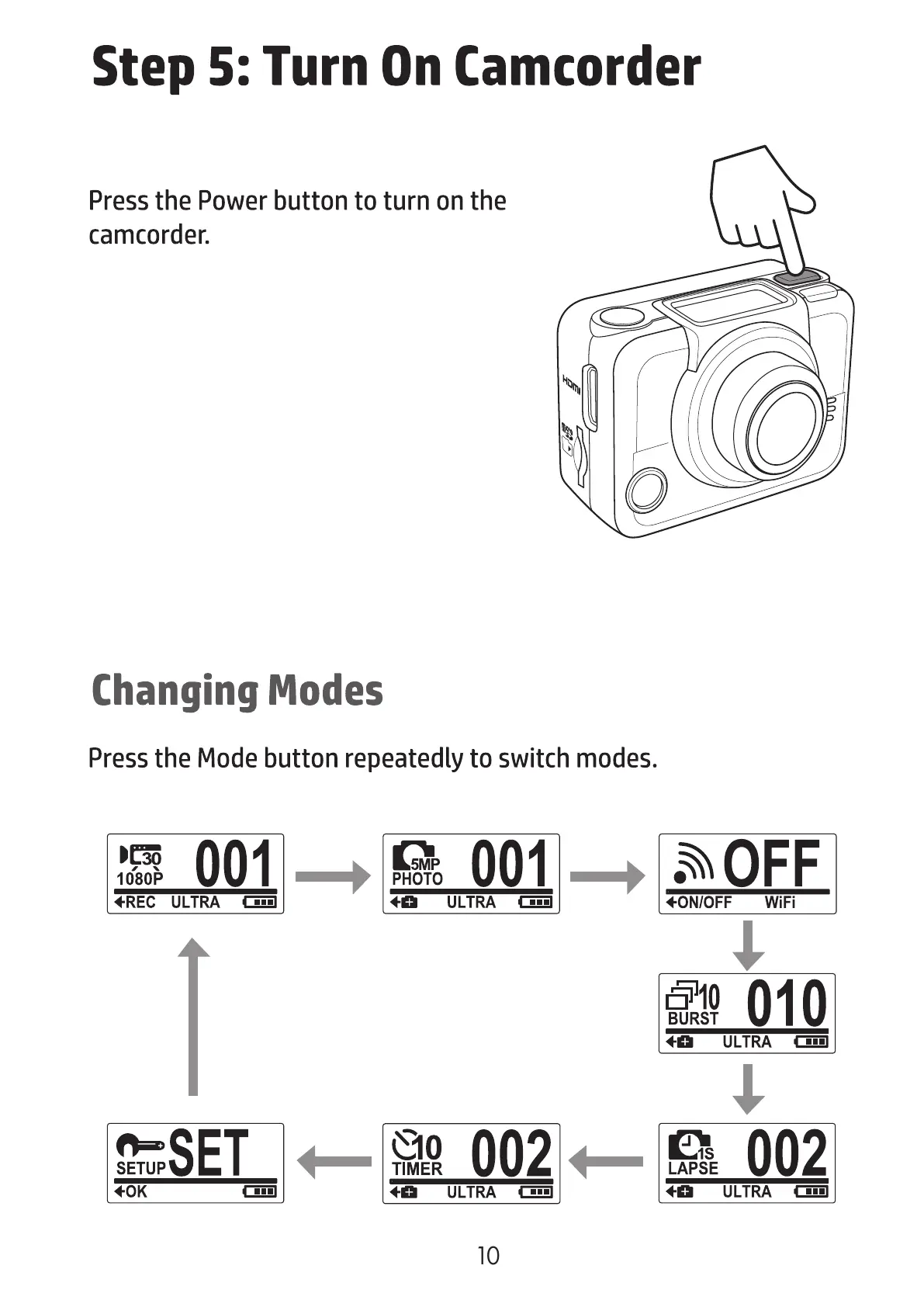 Step 5: Turn On Camcorder

Press the Power button to turn on the camcorder.

HDMI

Changing Modes

Press the Mode button repeatedly to switch modes.

30
1080P 001
REC ULTRA

5MP
PHOTO 001
ULTRA

OFF
ON/OFF WiFi

10
BURST 010
ULTRA

1S
LAPSE 002
ULTRA

10
TIMER 002
ULTRA

SETUP SET
OK

10