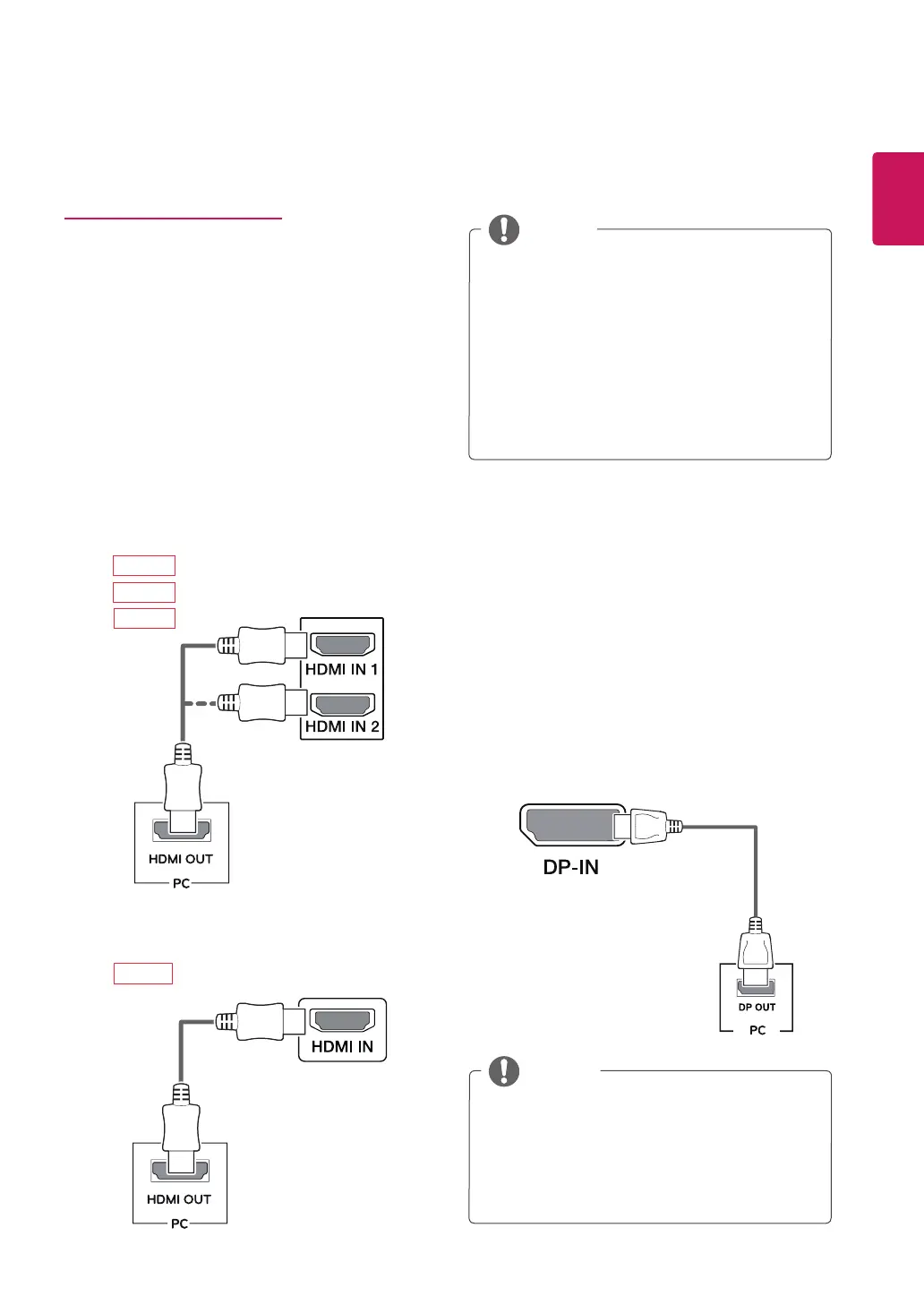 HDMI IN 1

HDMI IN 2

HDMI OUT

PC

HDMI IN

HDMI OUT

PC

DP-IN

DP OUT

PC