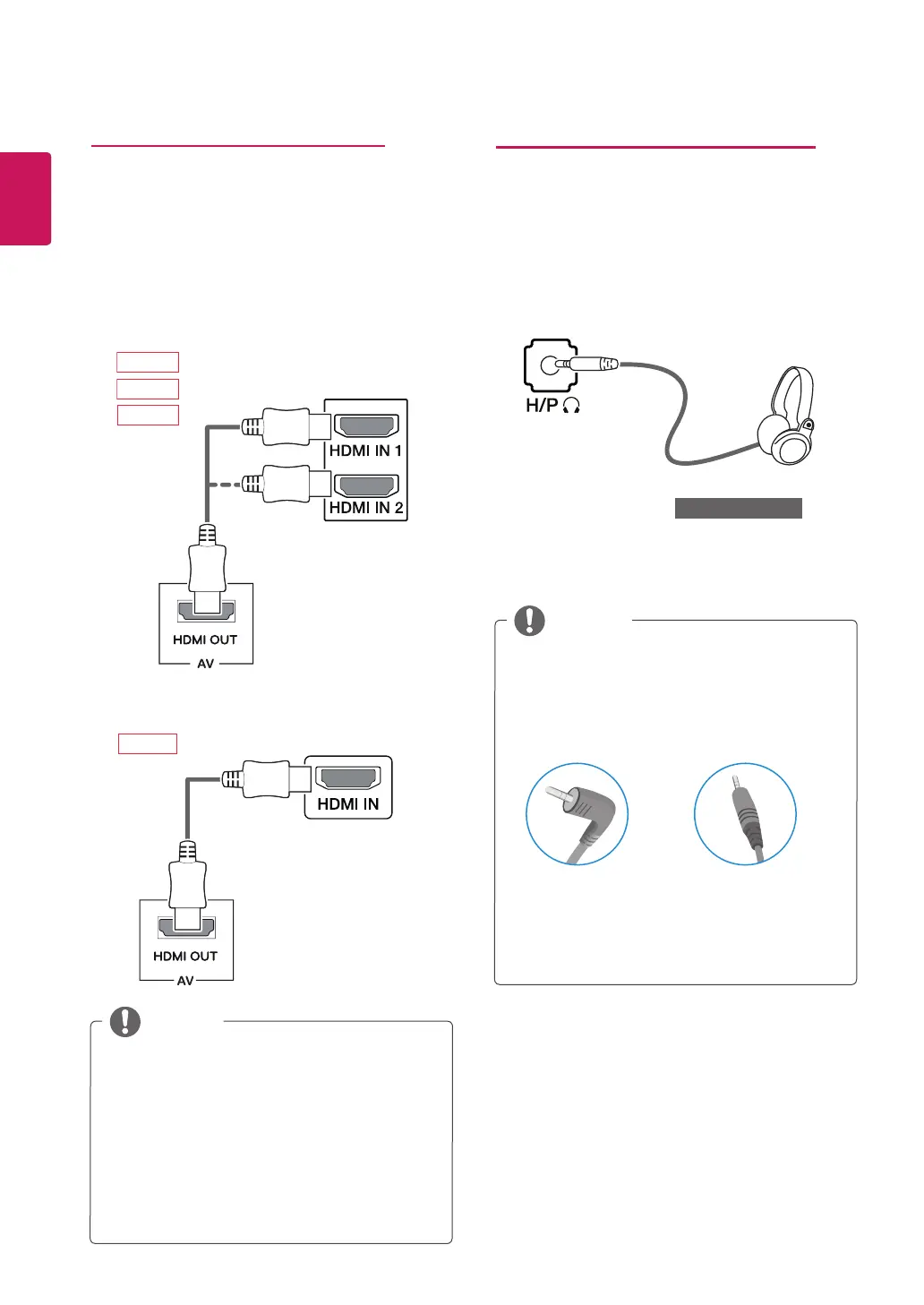 HDMI IN 1

HDMI IN 2

HDMI OUT

AV

HDMI IN

HDMI OUT

AV

H/P