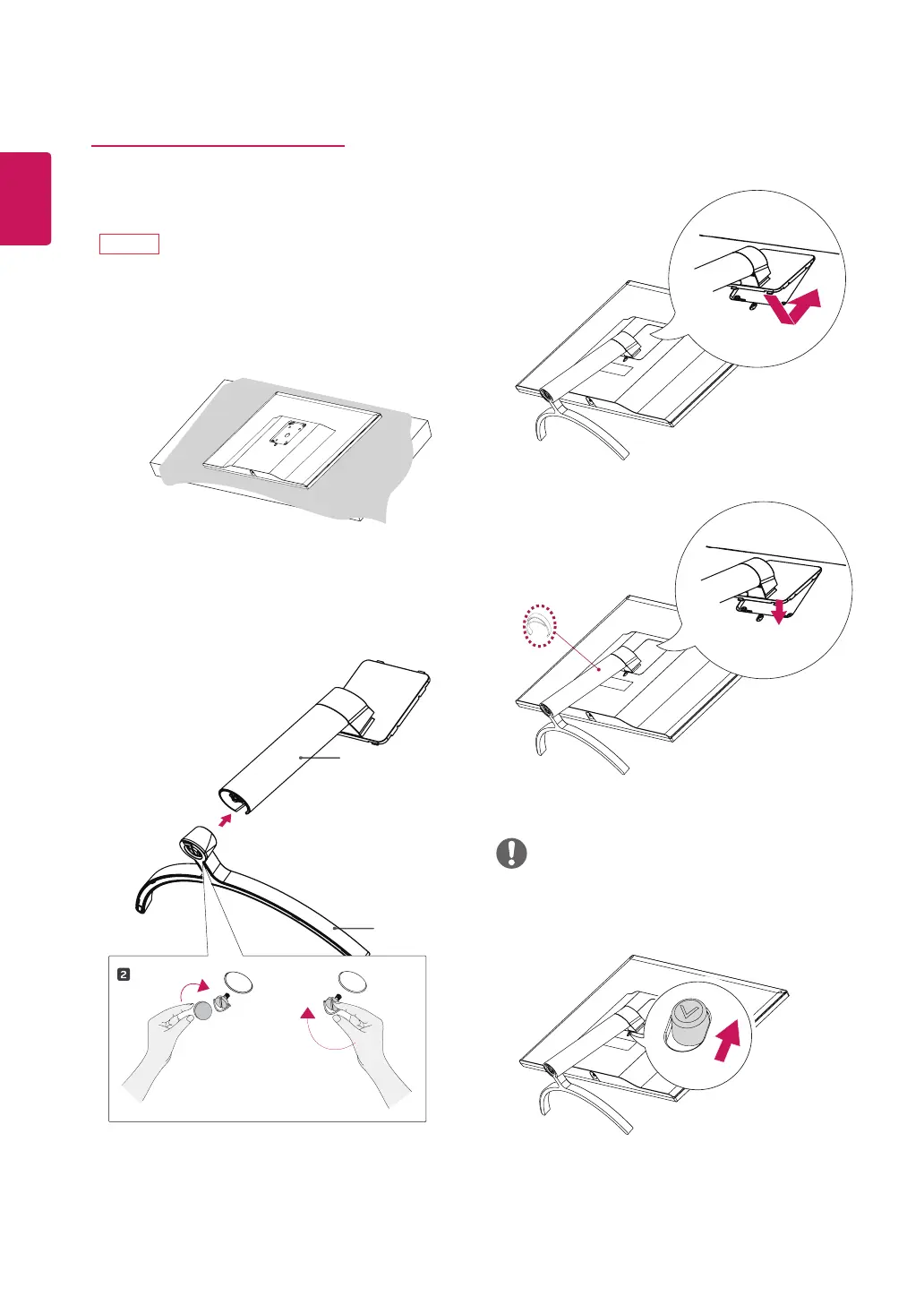 2